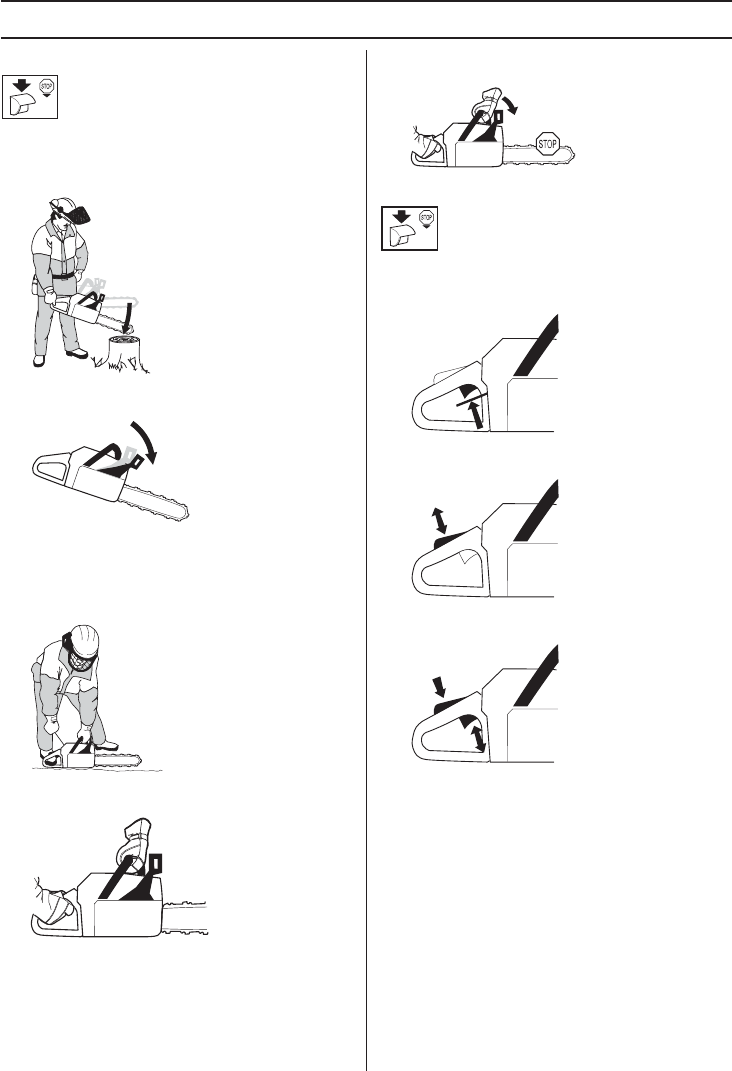 STOP

STOP

STOP