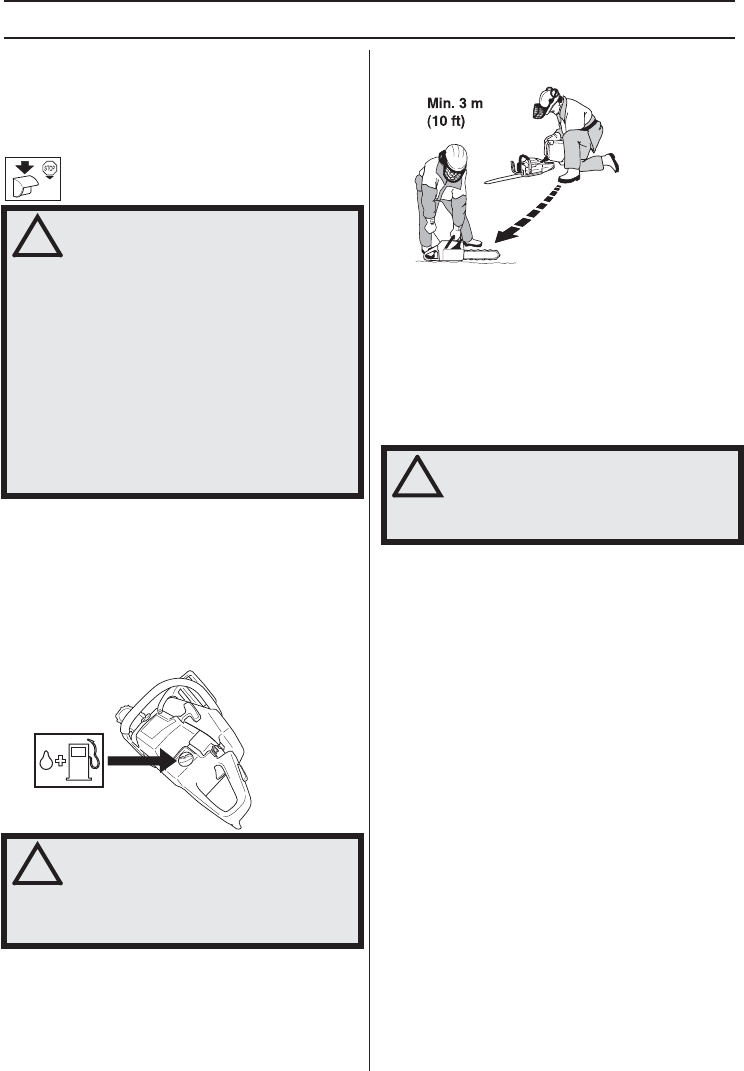 Min. 3 m
(10 ft)