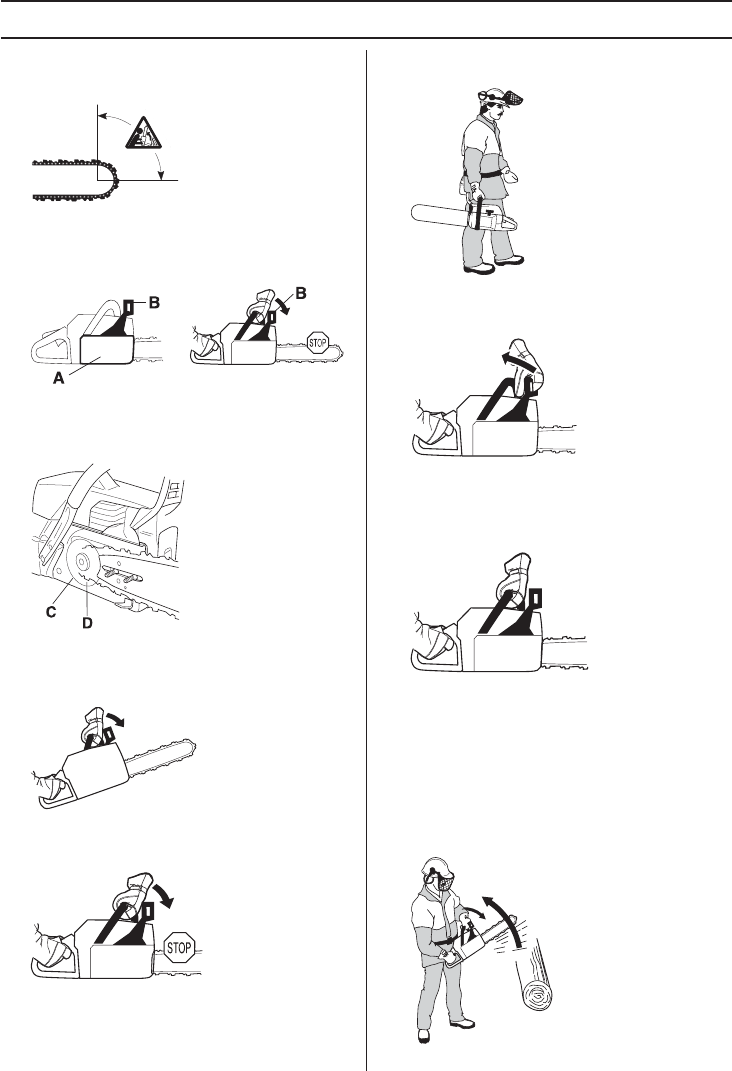 B

B

STOP

A

C

D

STOP