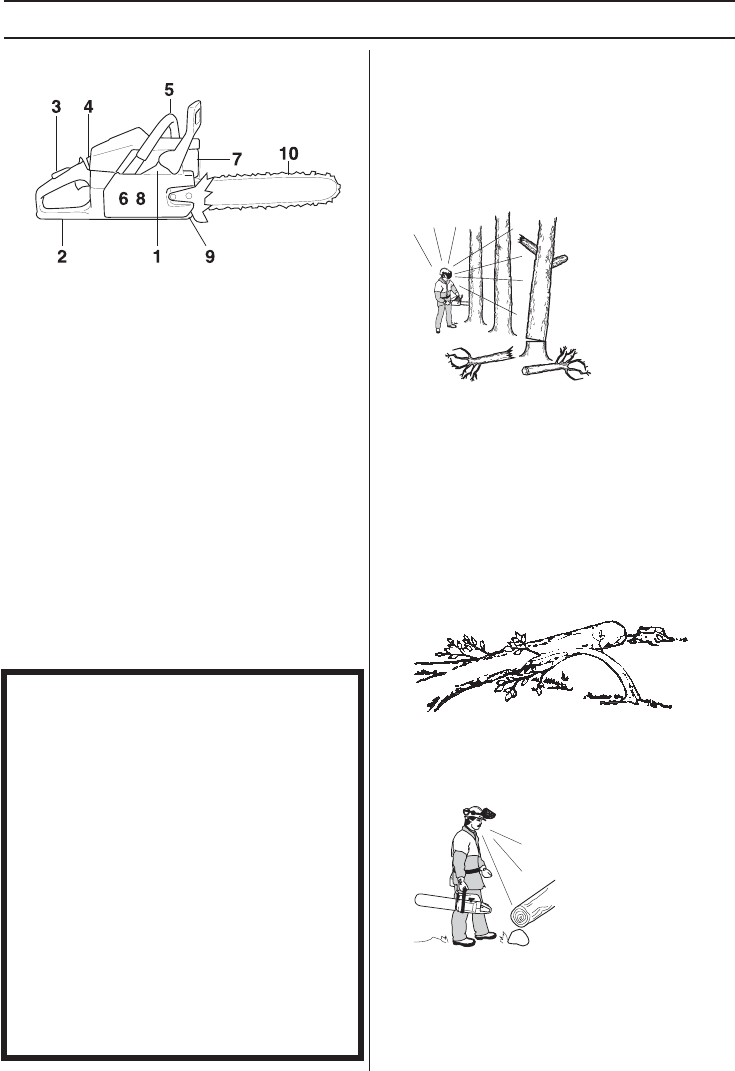 3 4 5 7 10 6 8 2 1 9