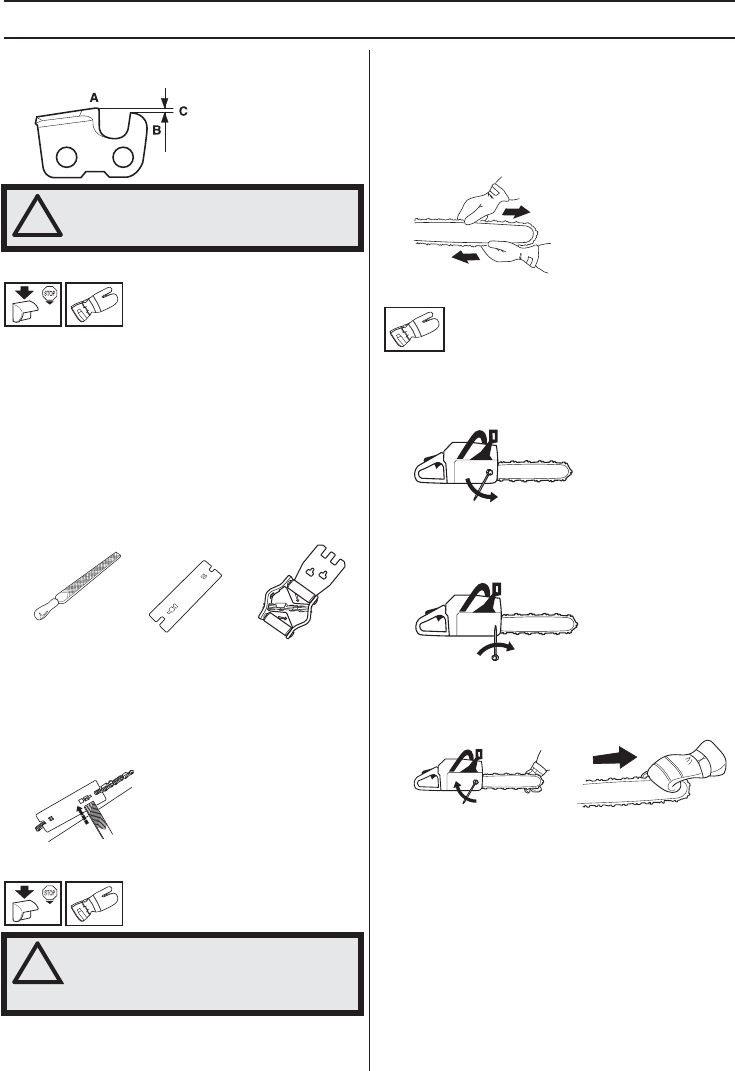 A

C

B

STOP

STOP