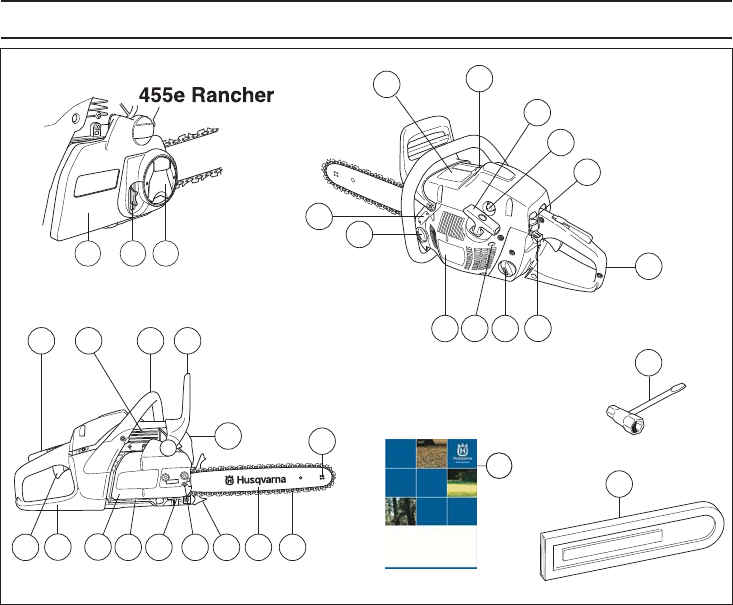 455e Rancher

Husqvarna

Husqvarna