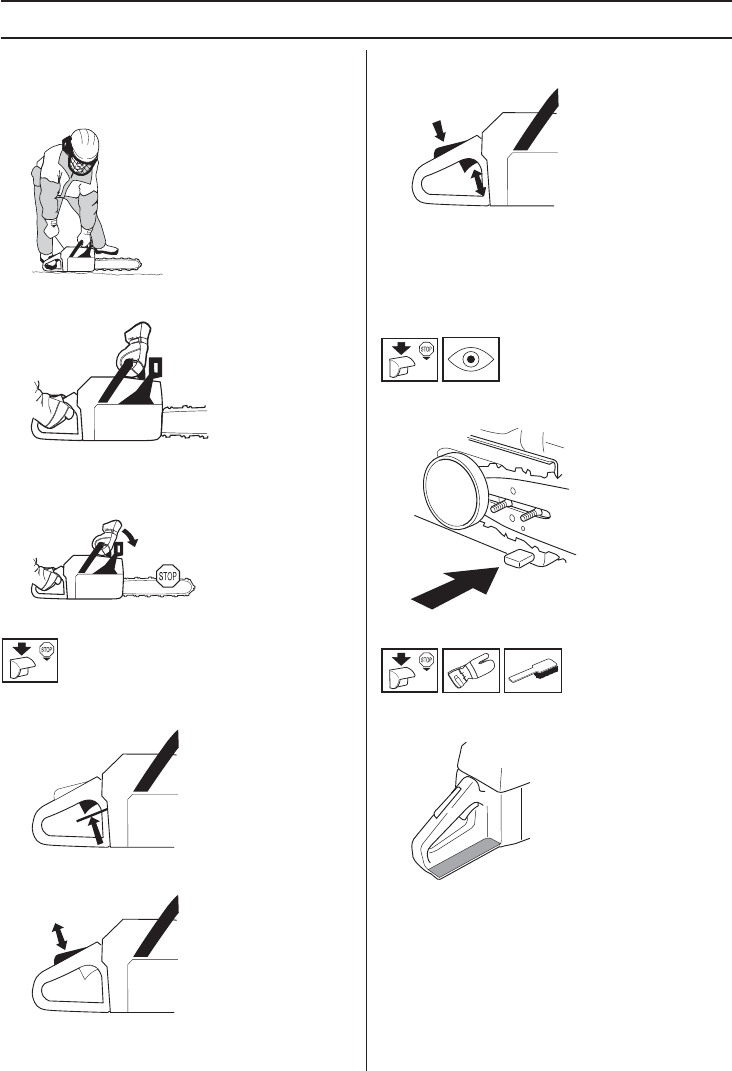 STOP

STOP

STOP

STOP