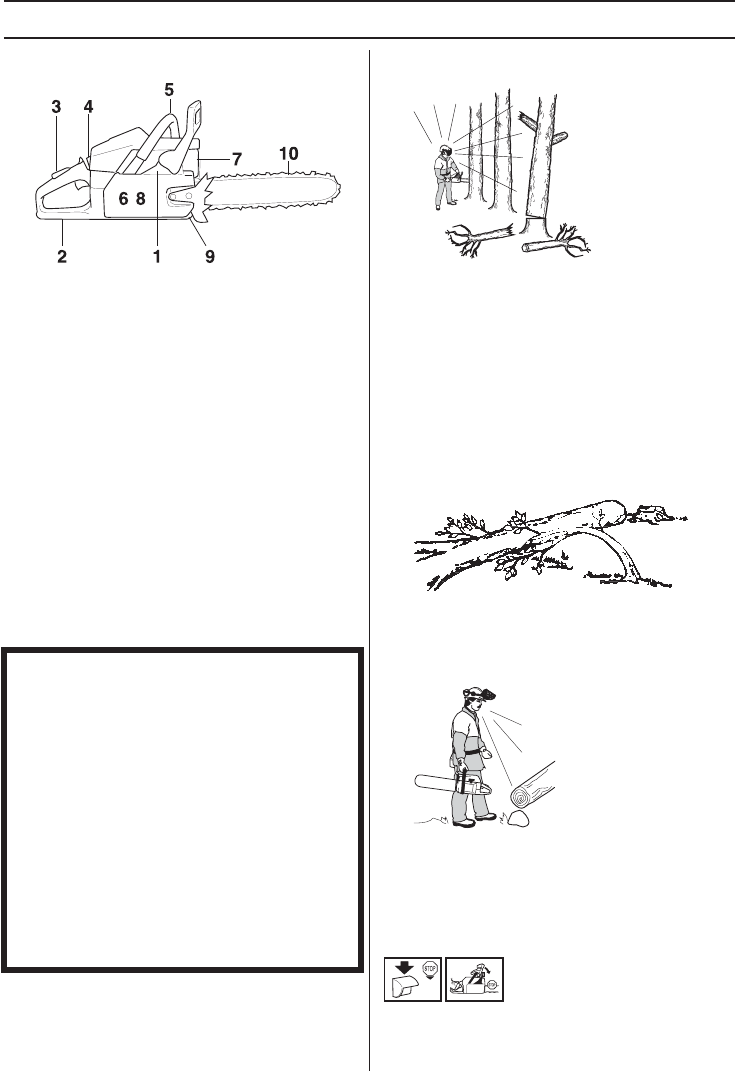 3
4
5
7
10
6 8
2
1
9

STOP