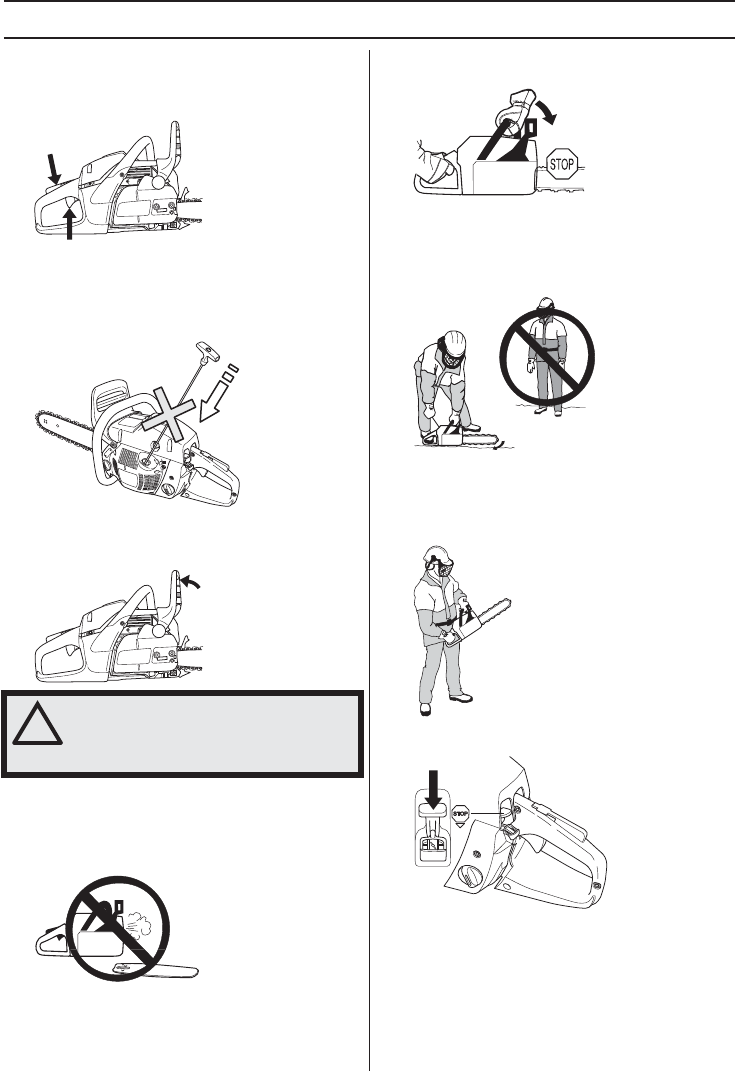 STOP

STOP