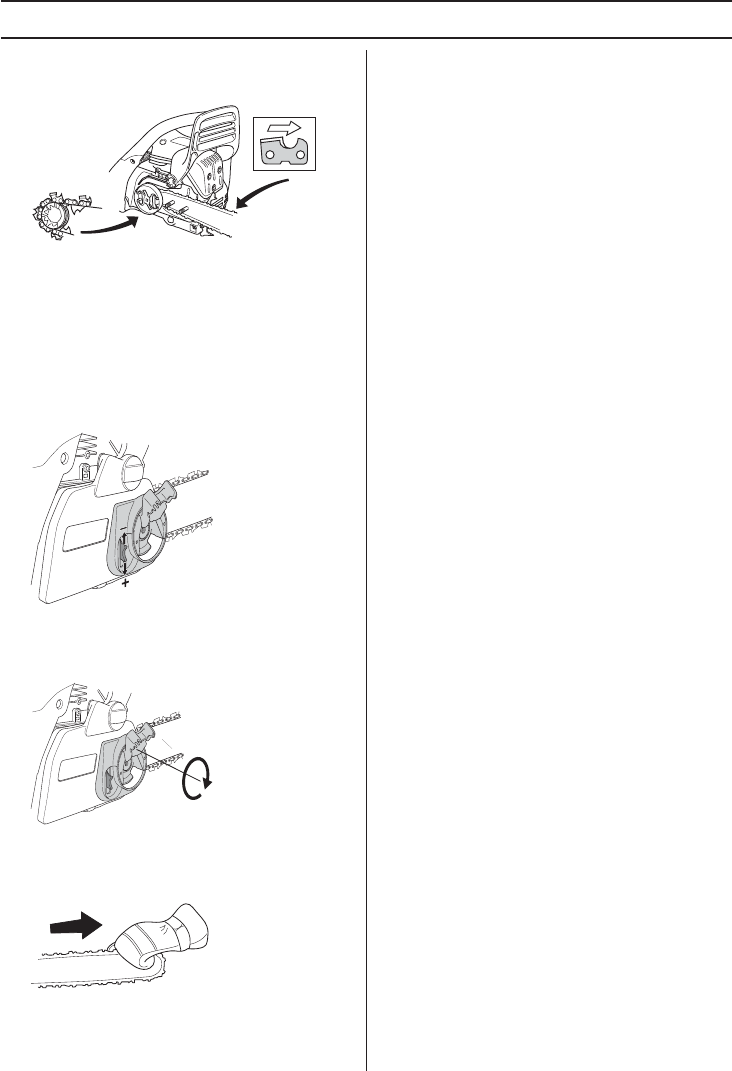 +