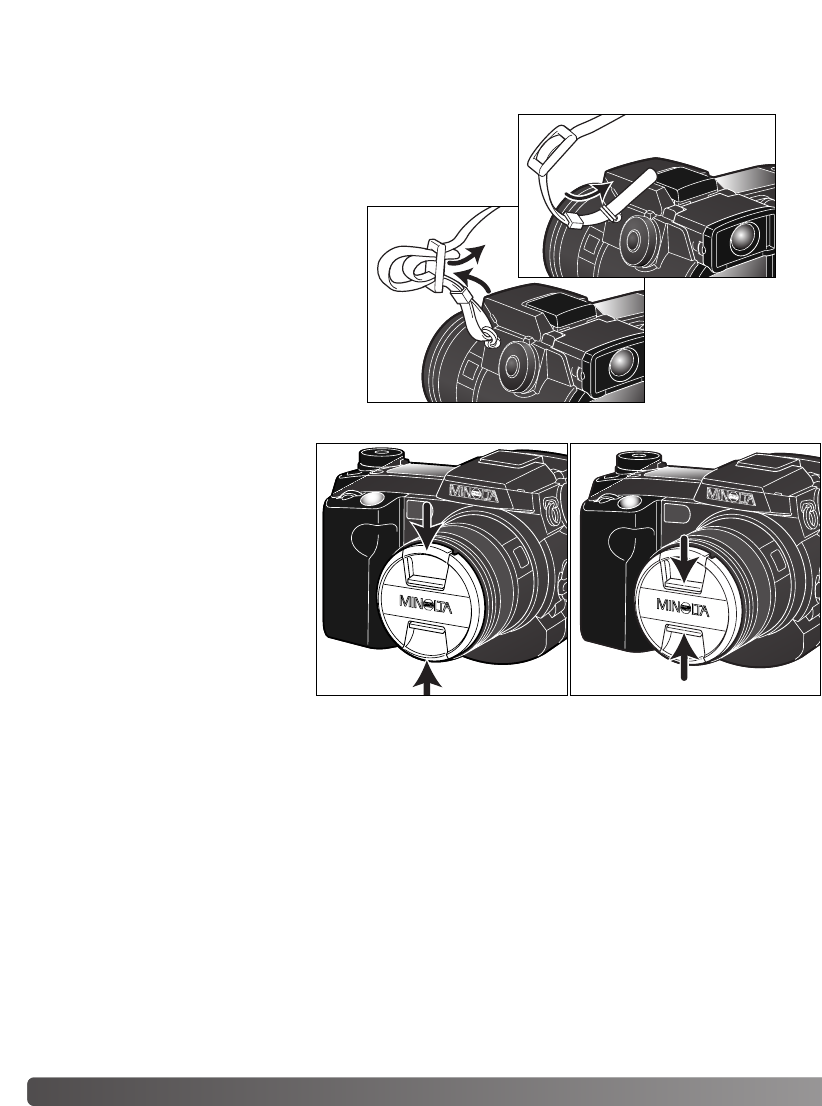 MINOLTA

MINOLTA

MINOLTA

MINOLTA