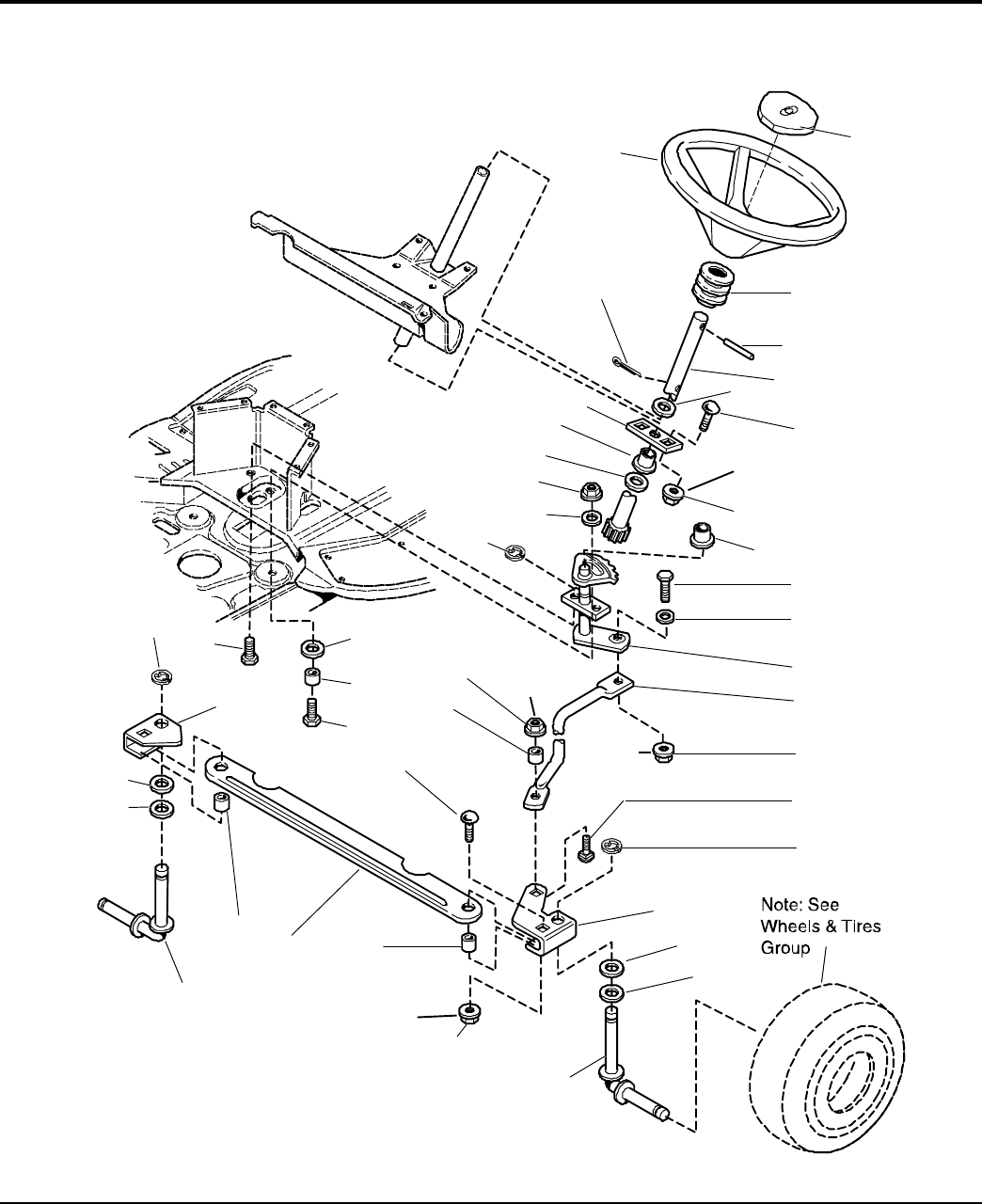 Note: See Wheels & Tires Group