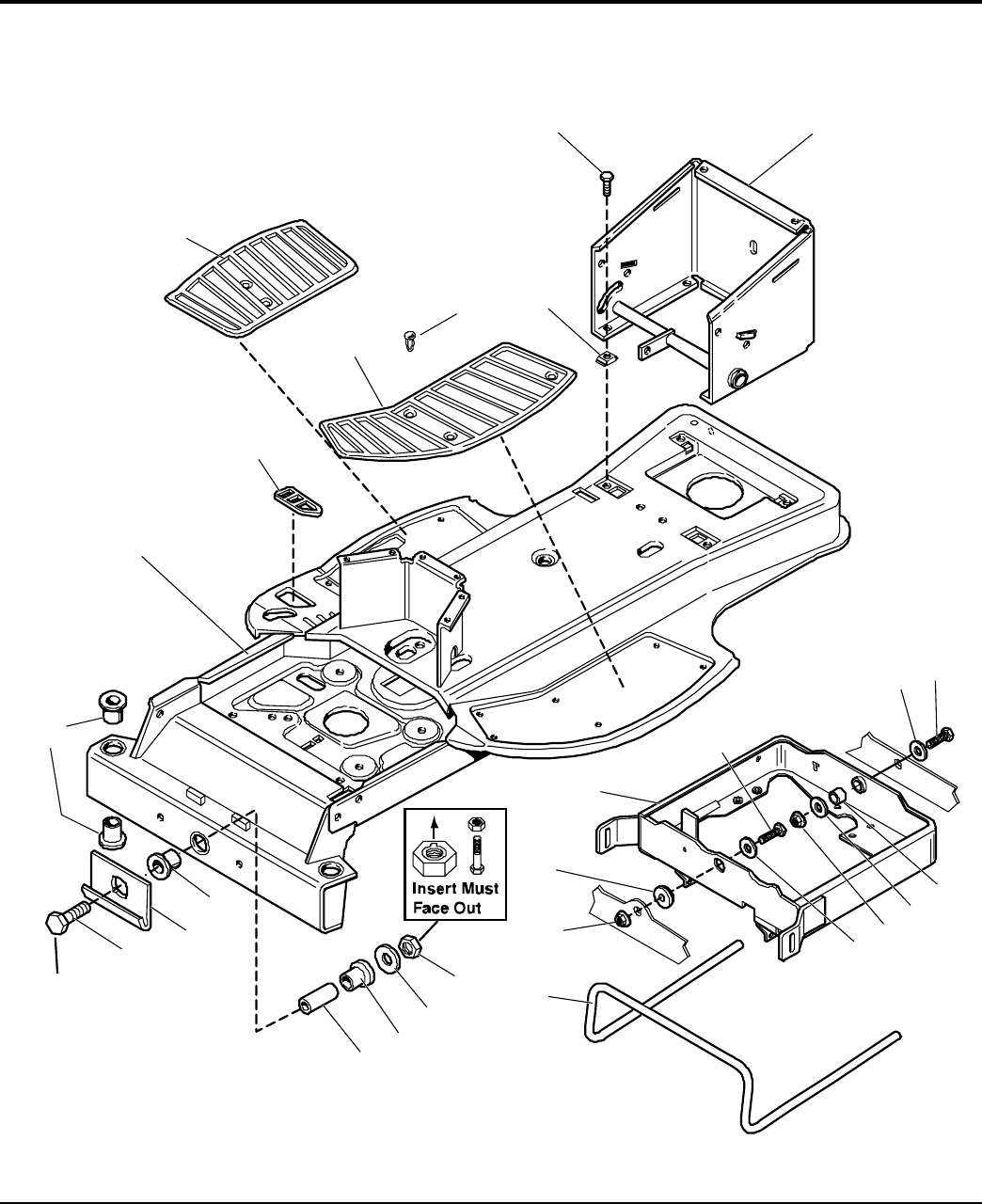 Insert Must Face Out