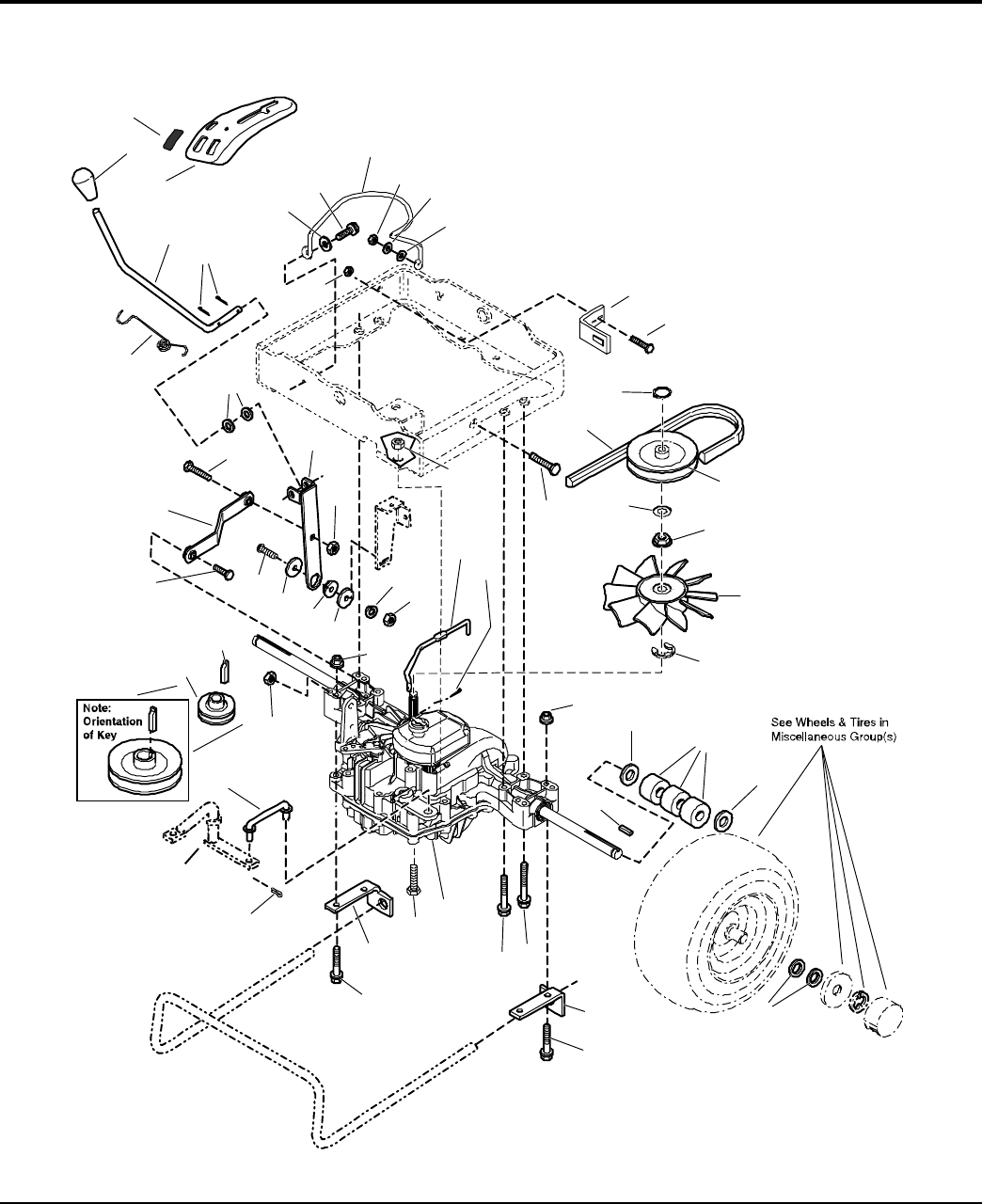 Note:
Orientation
of Key

See Wheels & Tires in
Miscellaneous Group(s)