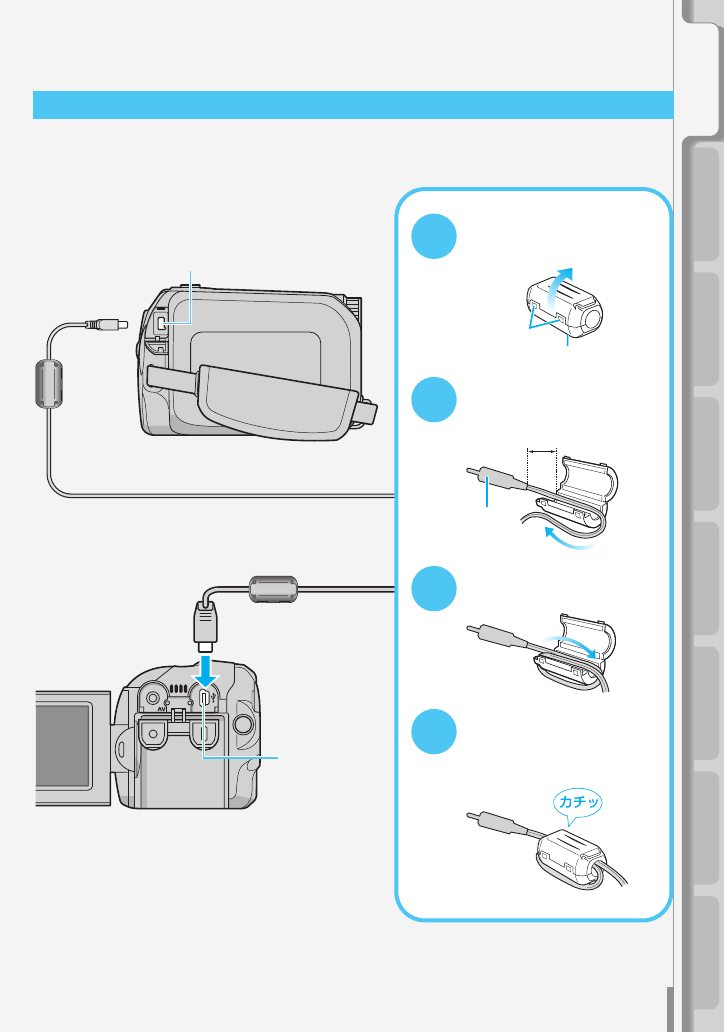 AV

カチッ