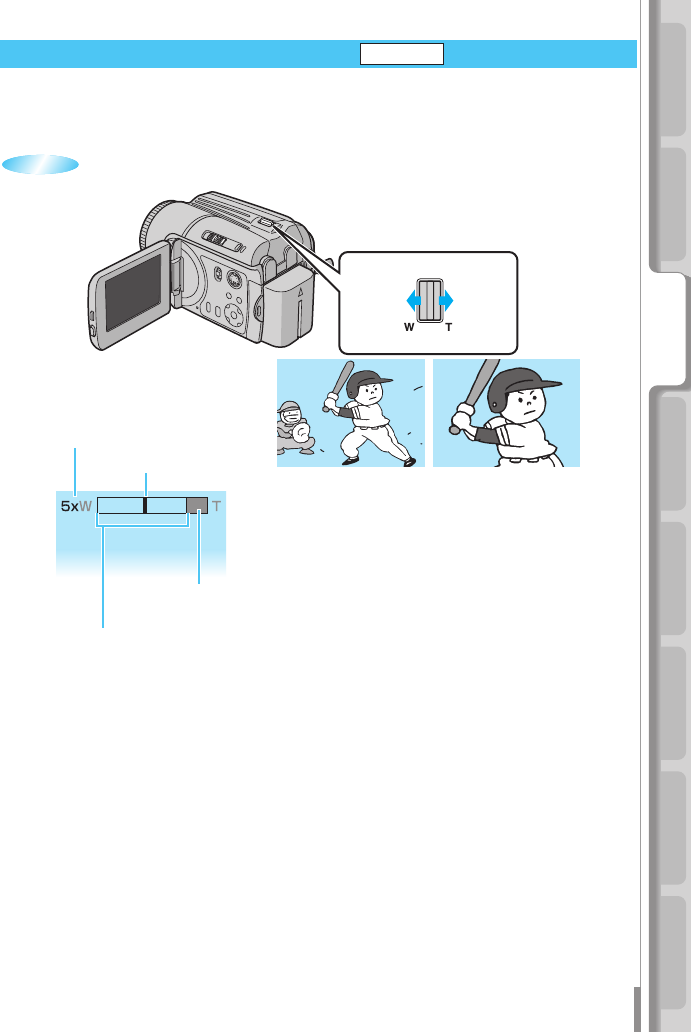 W T

5xW T