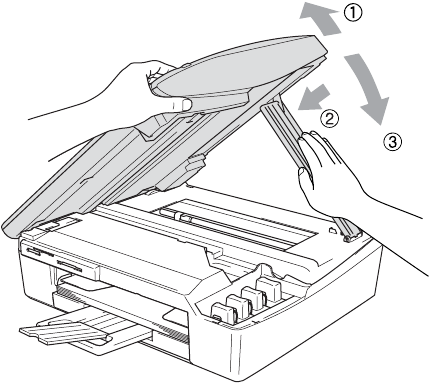 ①
②
③