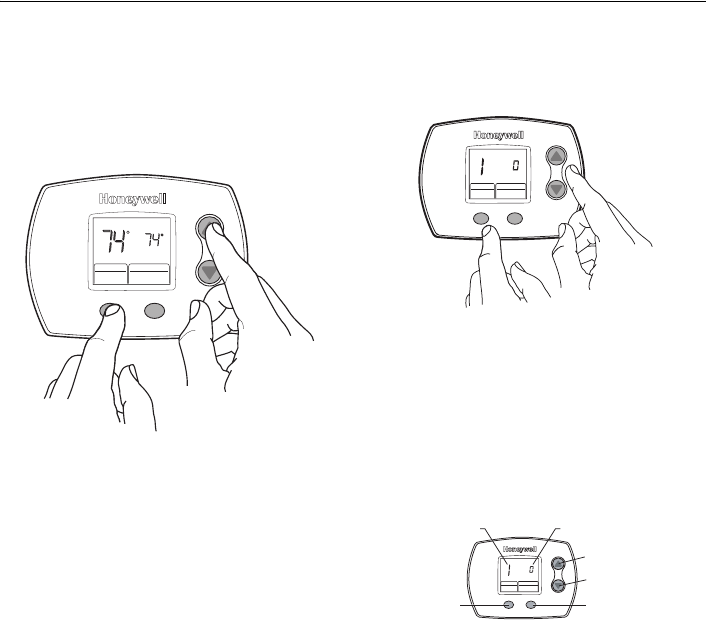 Honeywell

74° 74°

Honeywell

1 0

Honeywell

1 0