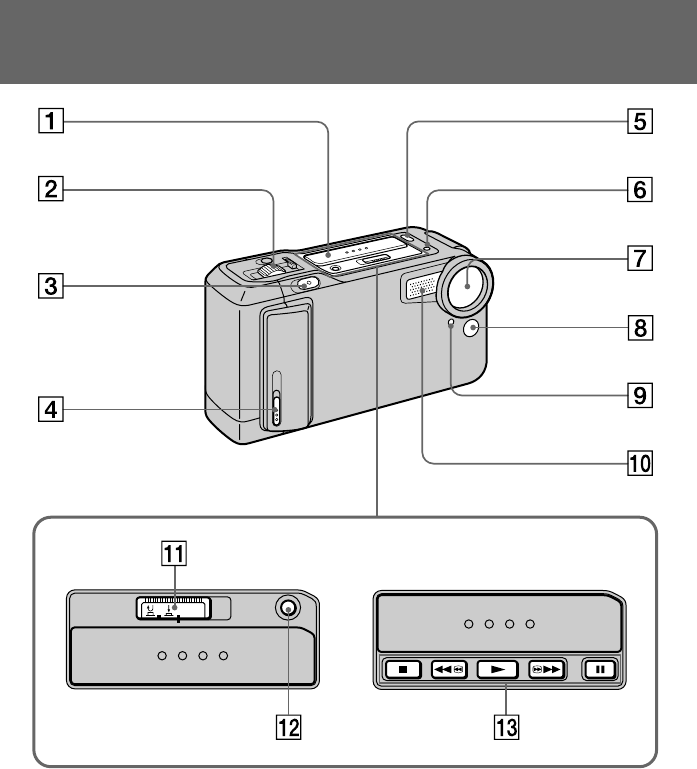 1
2
3
4
5
6
7
8
9
10
11
12
13