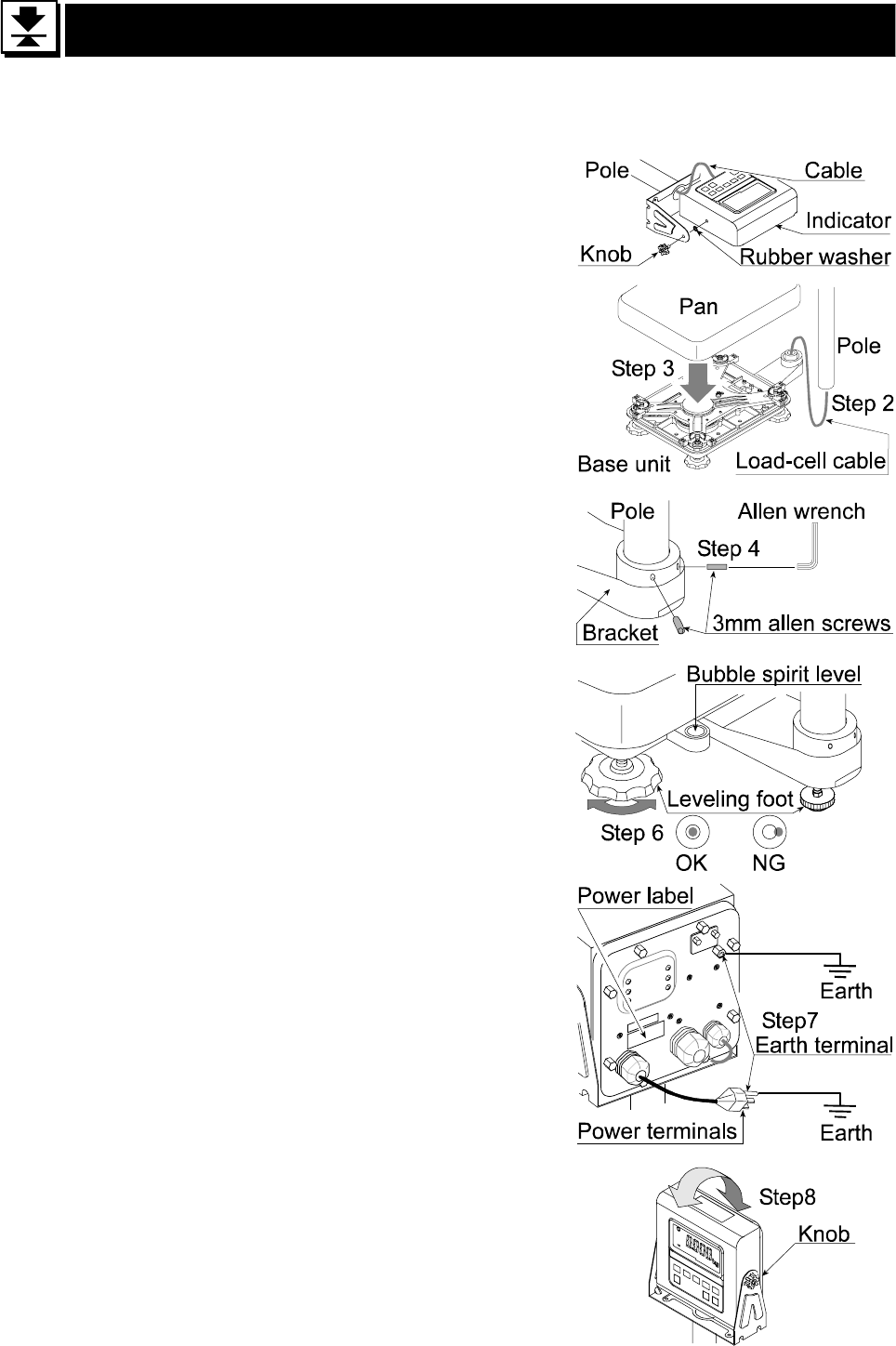 Pole
Cable
Indicator
Knob
Rubber washer
Pan
Pole
Step 3
Step 2
Base unit
Load-cell cable
Pole
Allen wrench
Step 4
Bracket
3mm allen screws
Bubble spirit level
Leveling foot
Step 6
OK
NG
Power label
Earth
Step7
Earth terminal
Power terminals
Earth
Step8
Knob