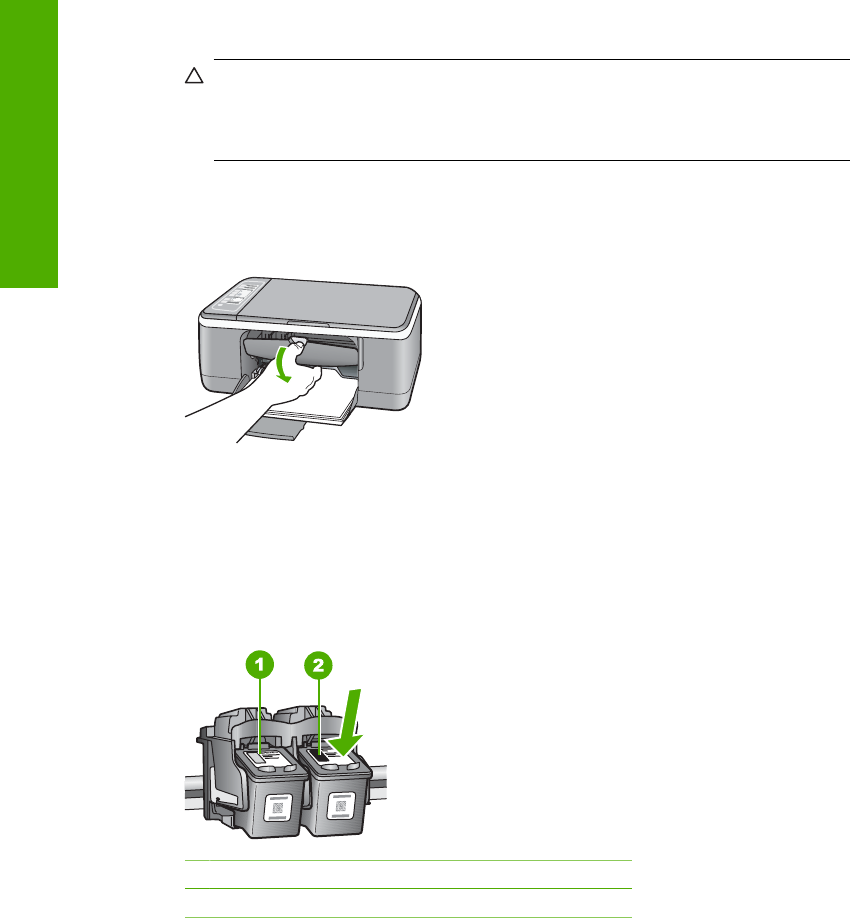 1

2