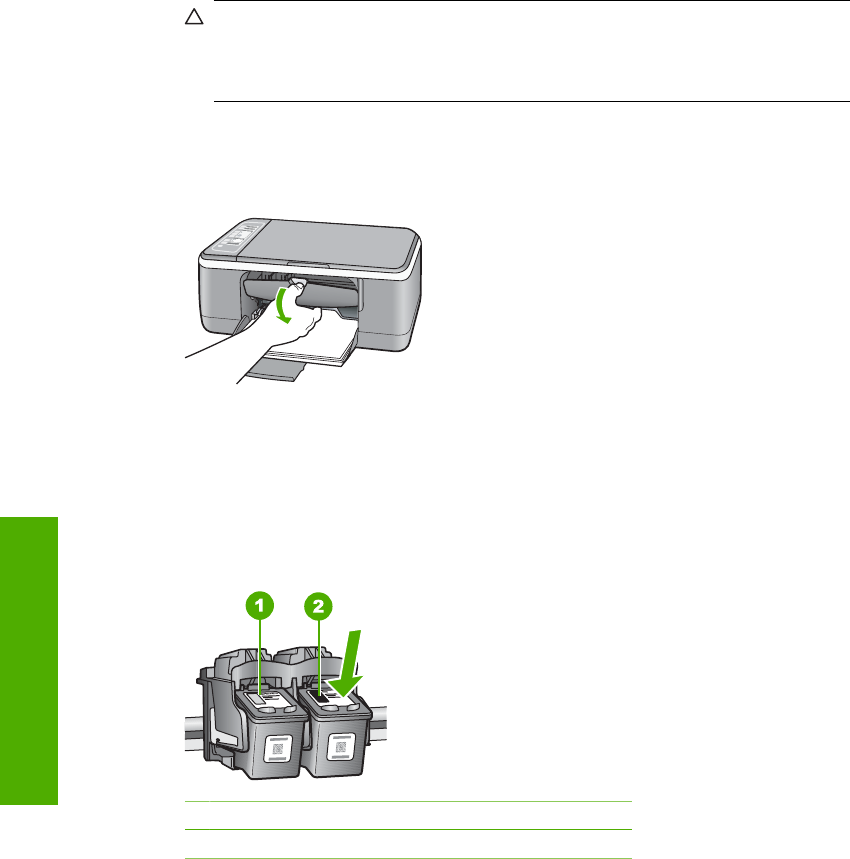 1

2