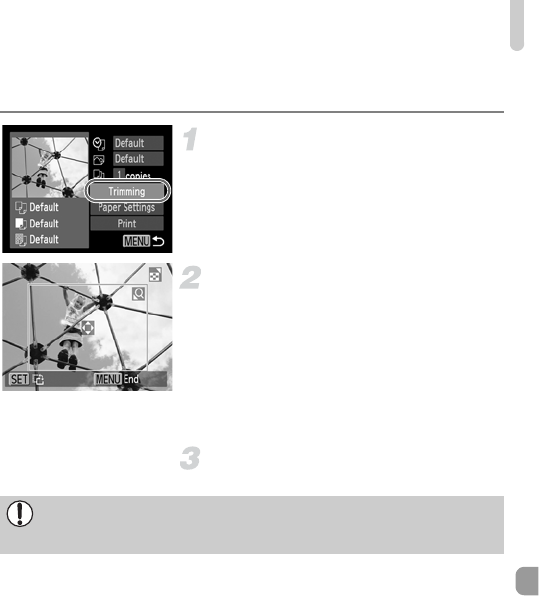 Default
Default
1 copies
Trimming
Paper Settings
Print
Default
Default
Default
MENU

1

SET
MENU End

2

3