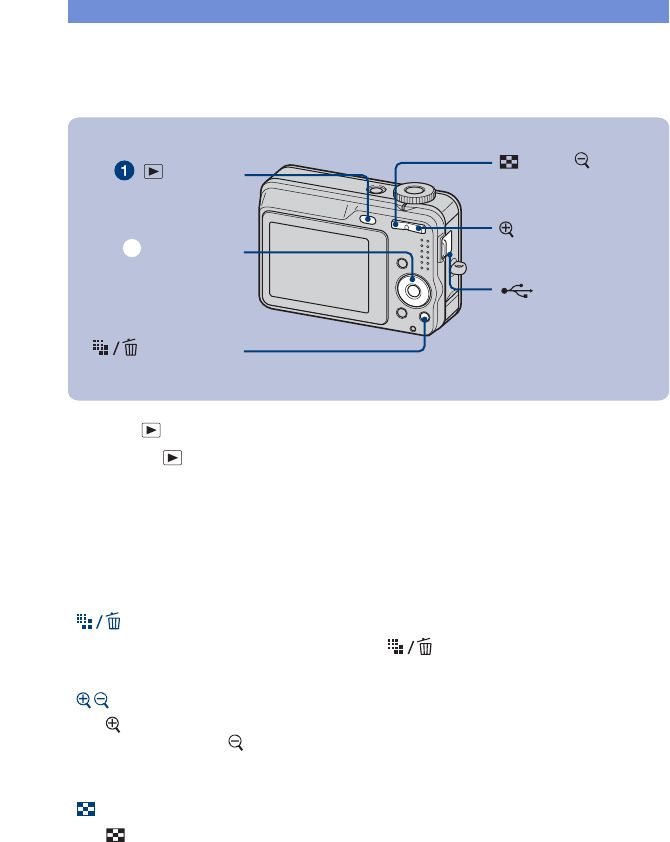 1