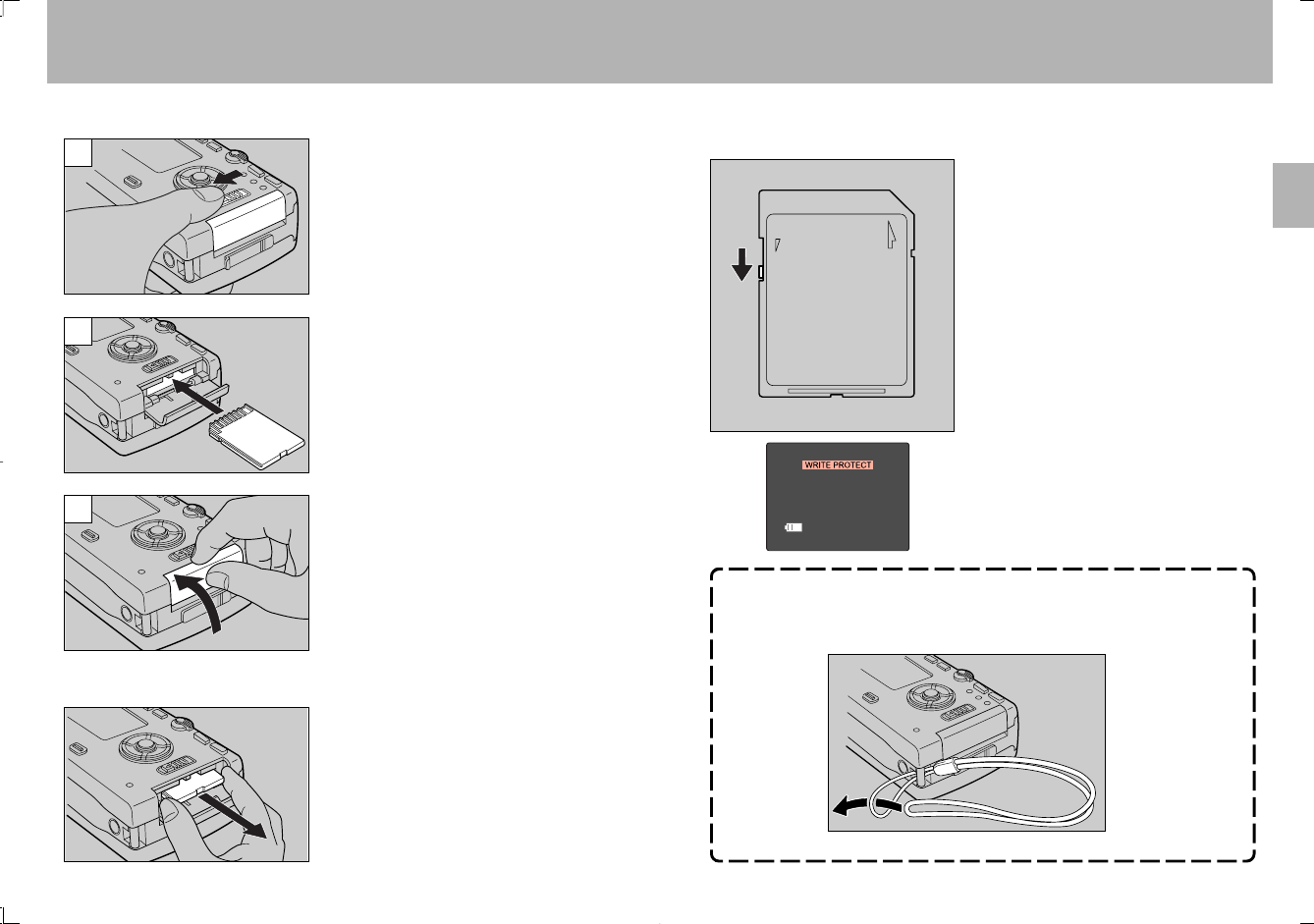 WRITE PROTECT