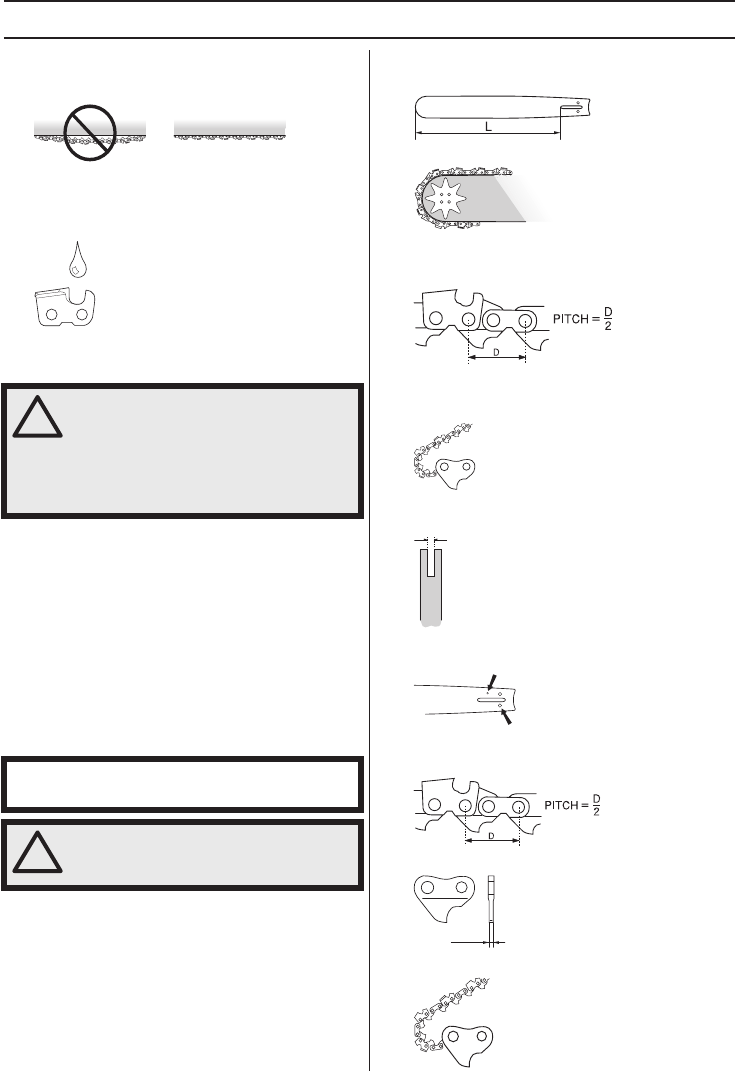 L

PITCH = $\frac{D}{2}$

D

PITCH = $\frac{D}{2}$

D