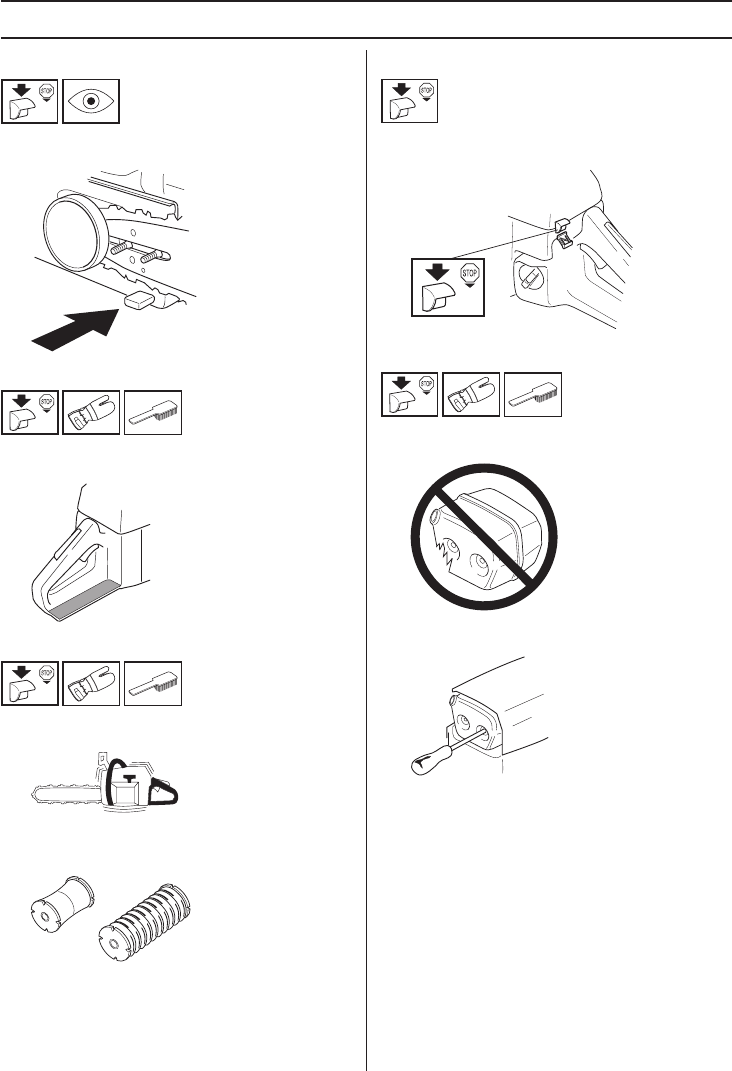 STOP

STOP

STOP

STOP

STOP

STOP