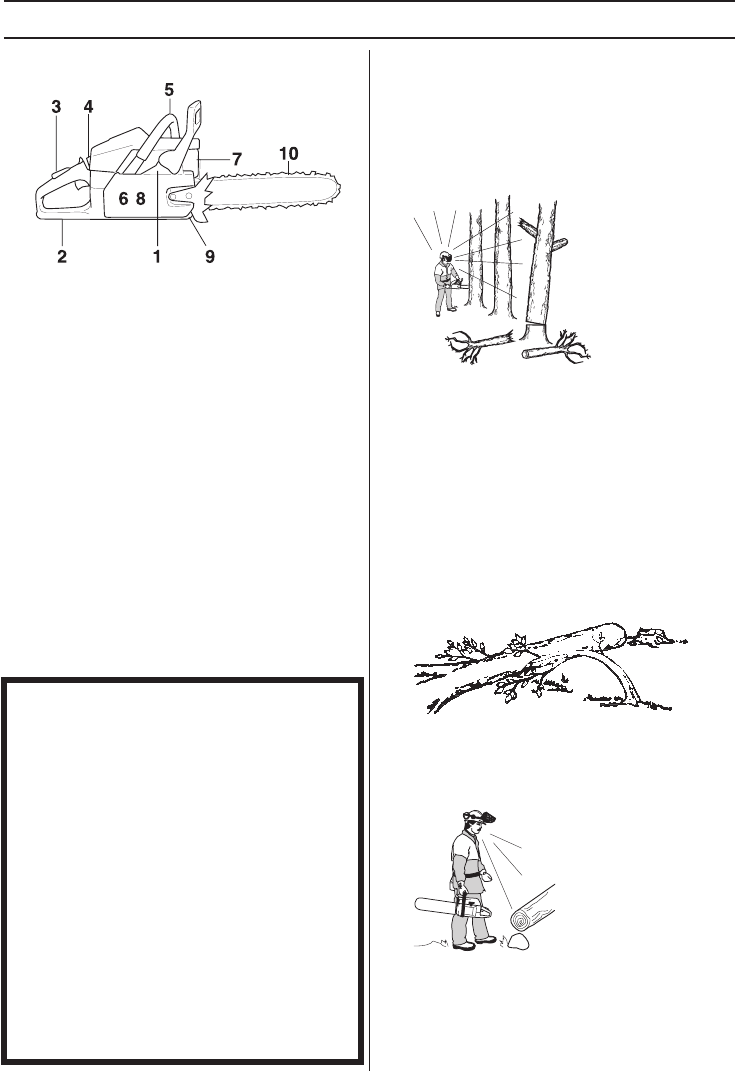 3 4 5 7 10 6 8 2 1 9