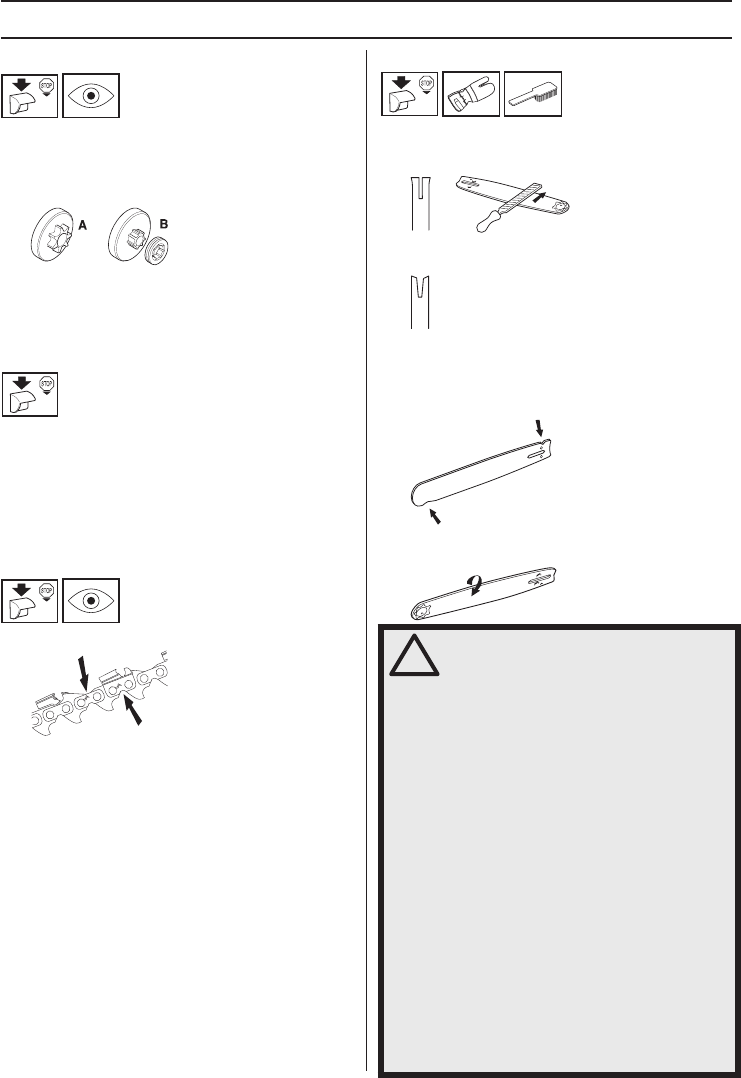 STOP

A

B

STOP

STOP

STOP

!