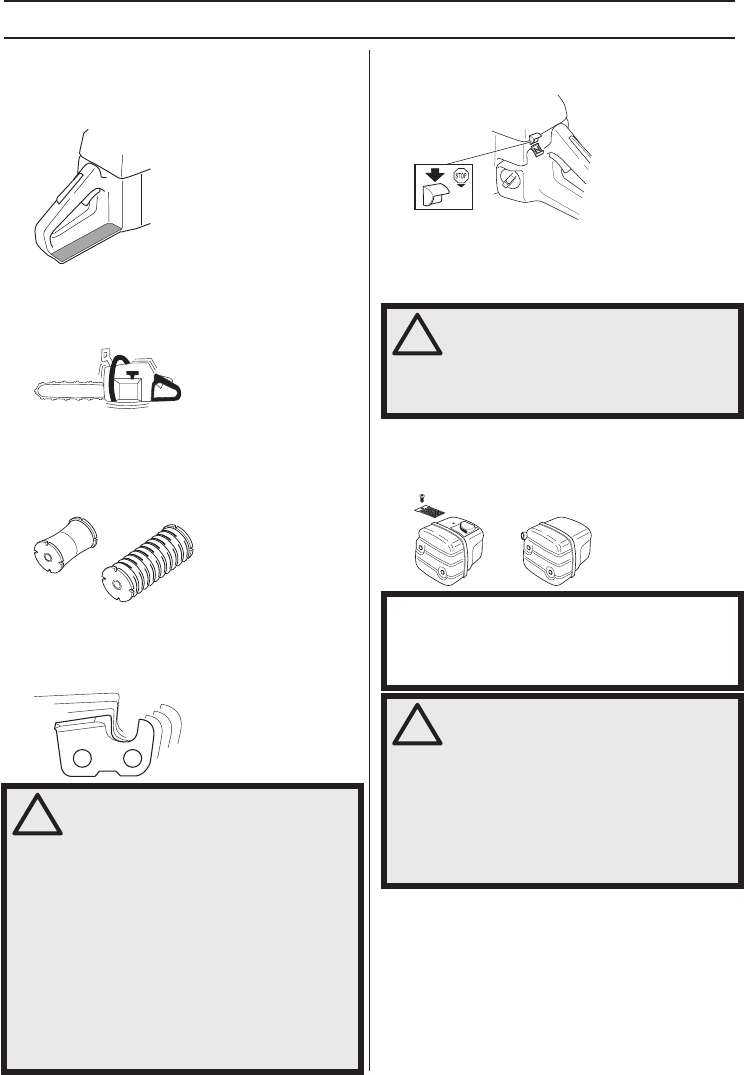 STOP