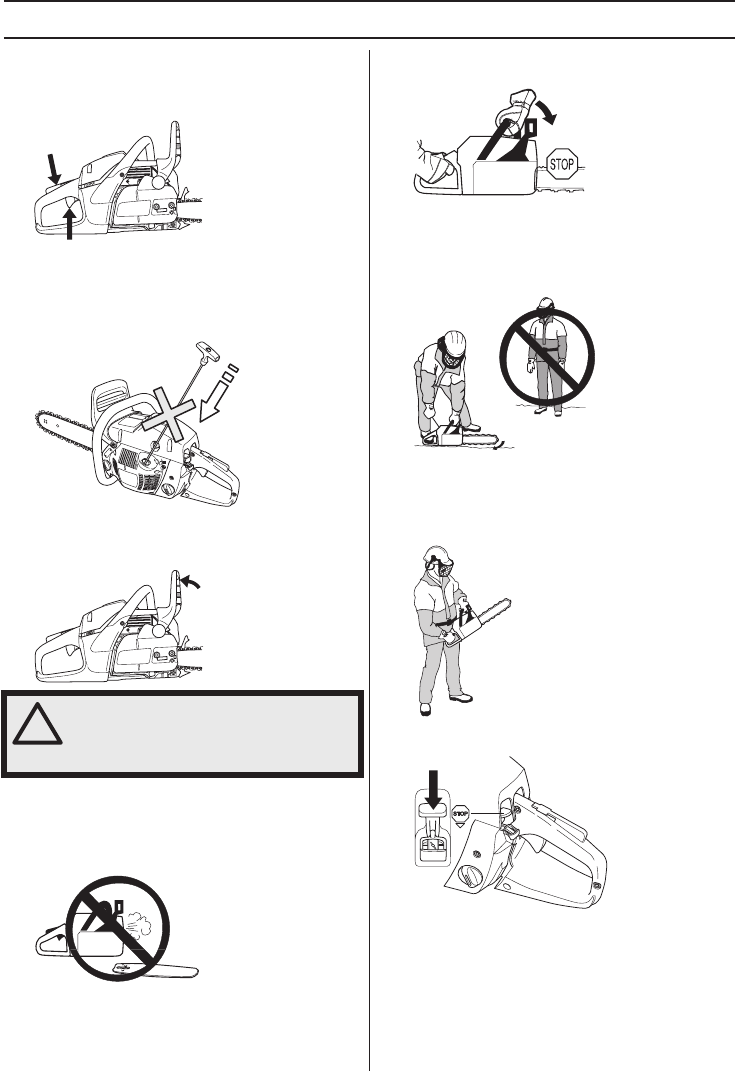 STOP

STOP