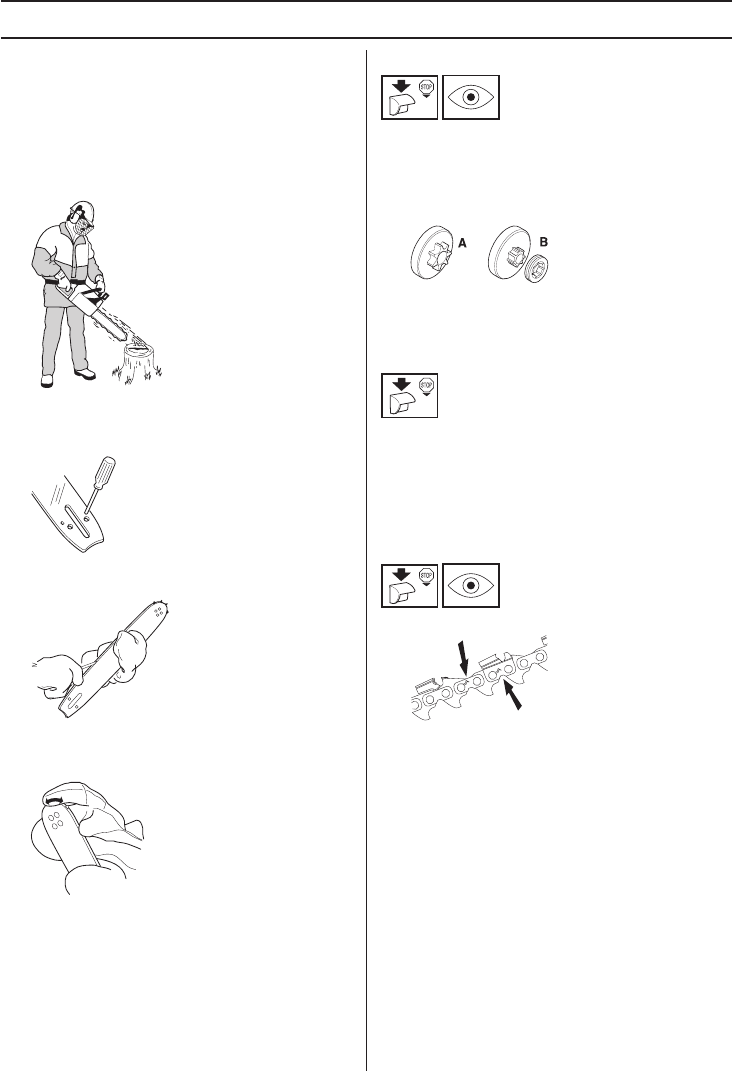 STOP

A B

STOP

STOP