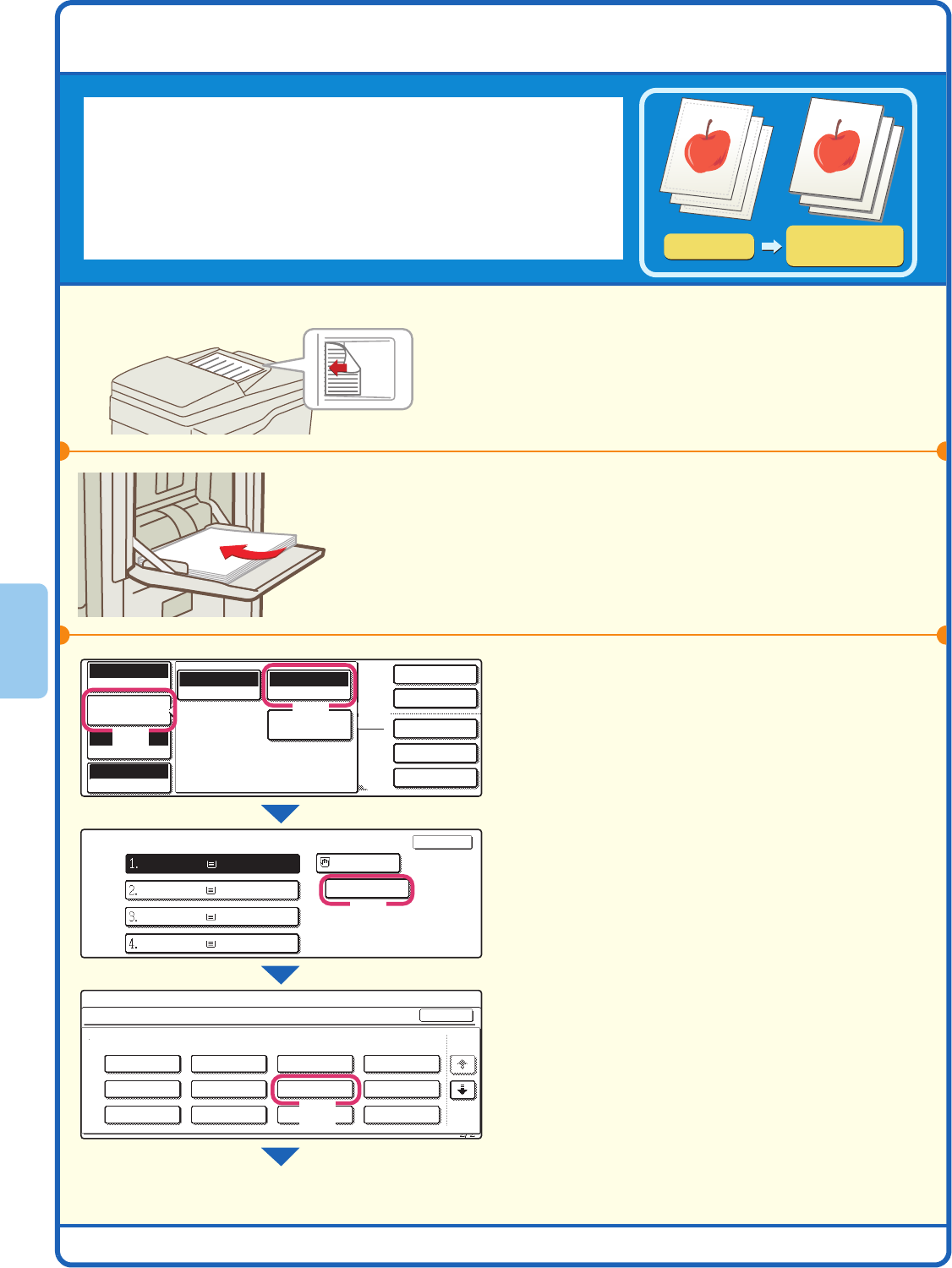 1.
2.
3.
4.