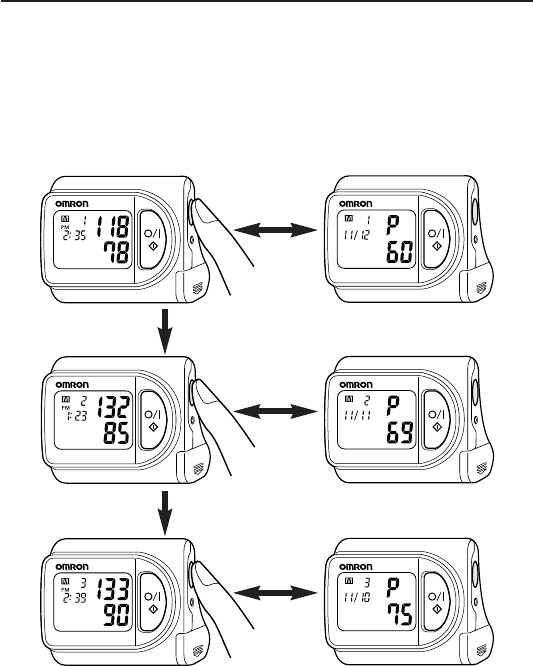 OMRON
M 1
PM
2:35 118
78
O/I

OMRON
M 1
11/12 P
60
O/I

OMRON
M 2
PM
1:23 132
85
O/I

OMRON
M 2
11/11 P
69
O/I

OMRON
M 3
PM
2:39 133
90
O/I

OMRON
M 3
11/10 P
75
O/I