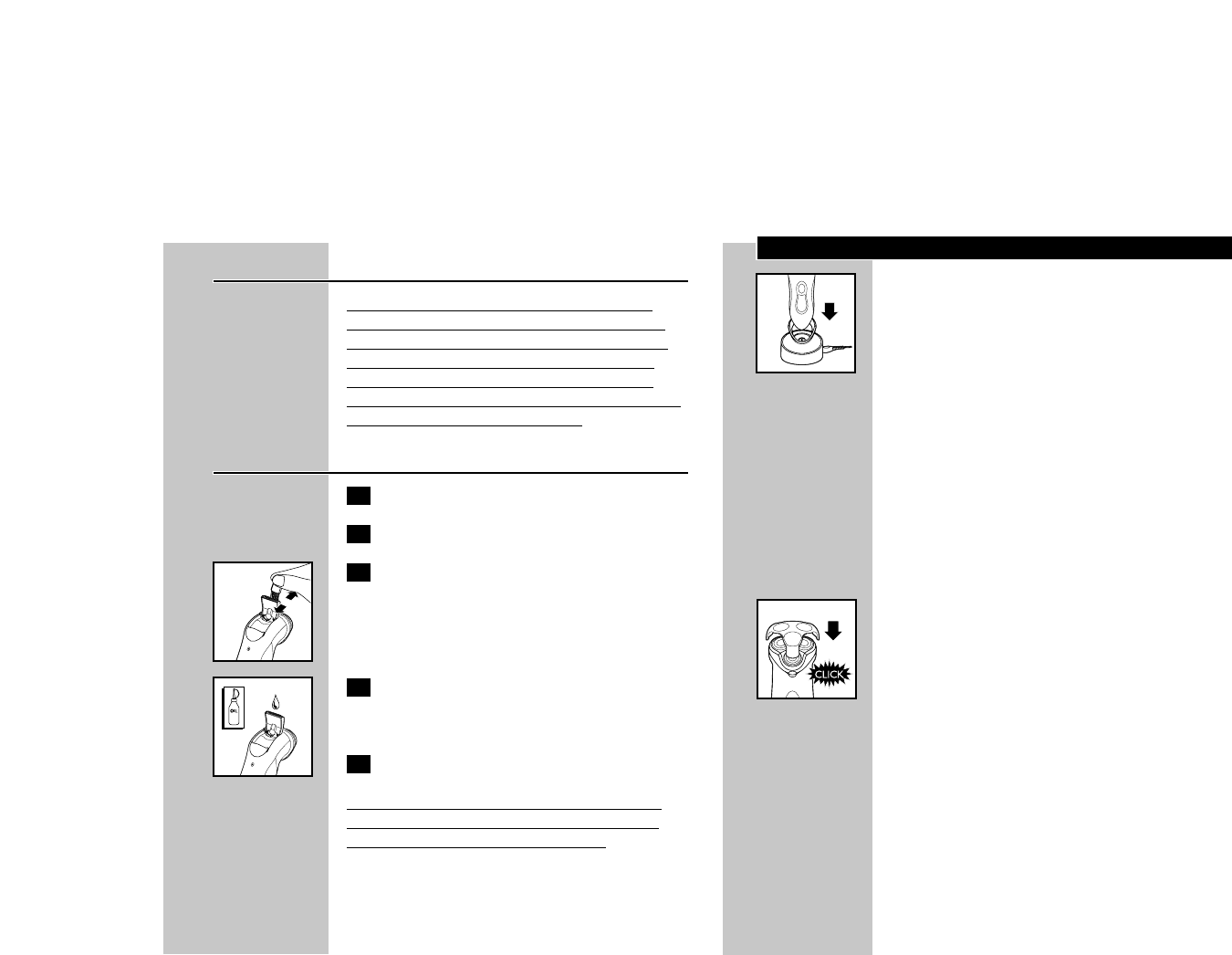 OIL

CLICK