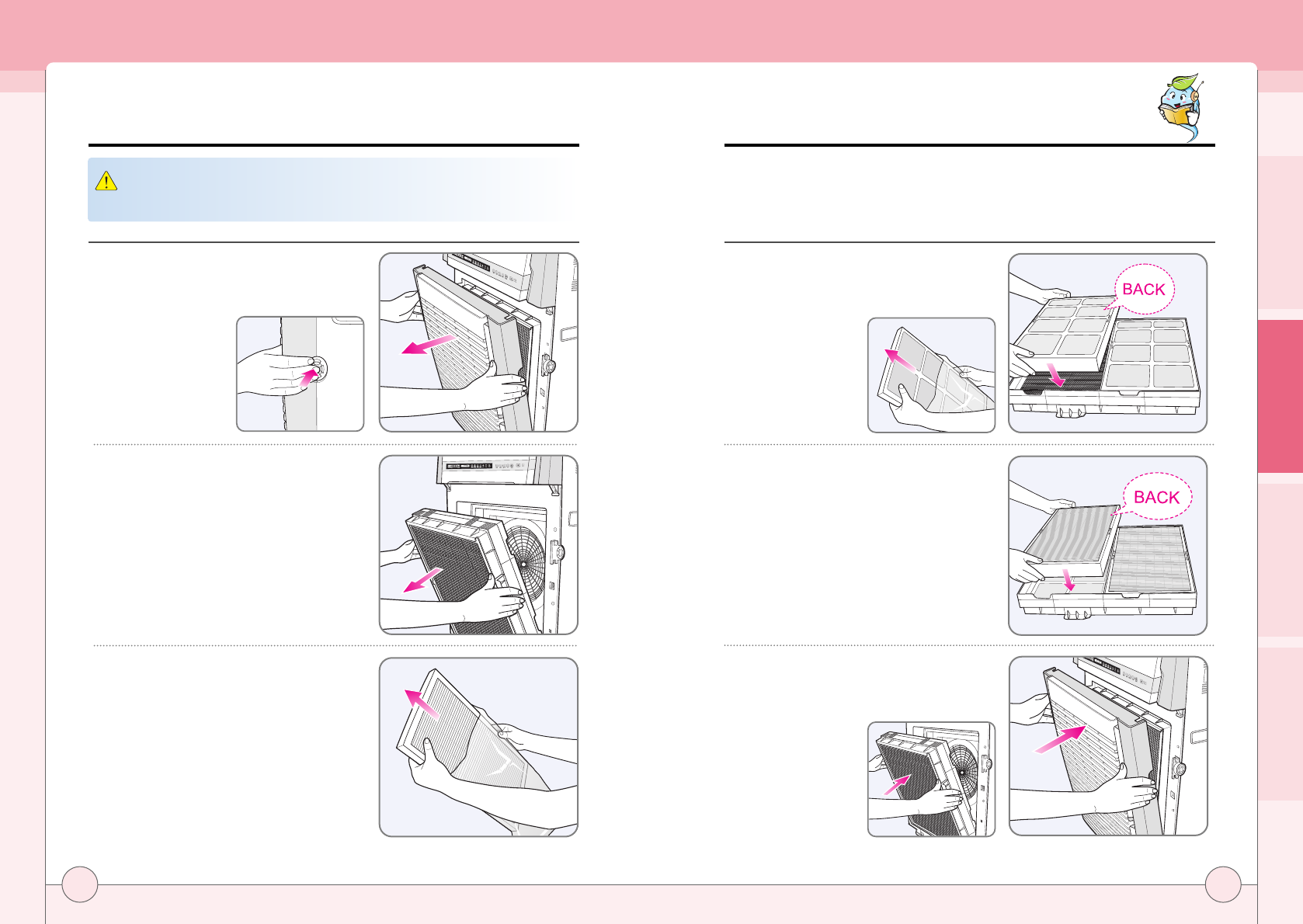 BACK

BACK