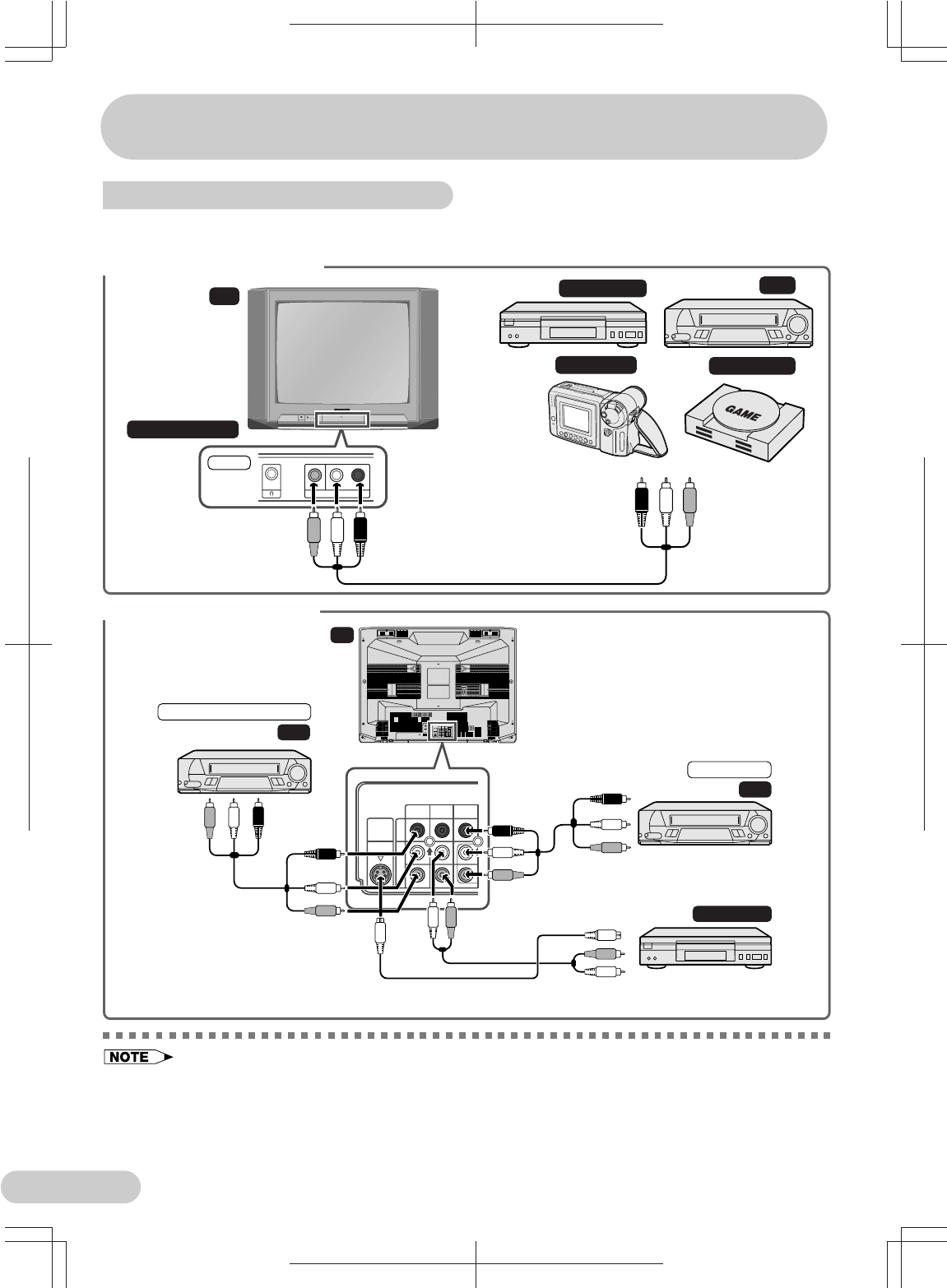 GAME

NOTE