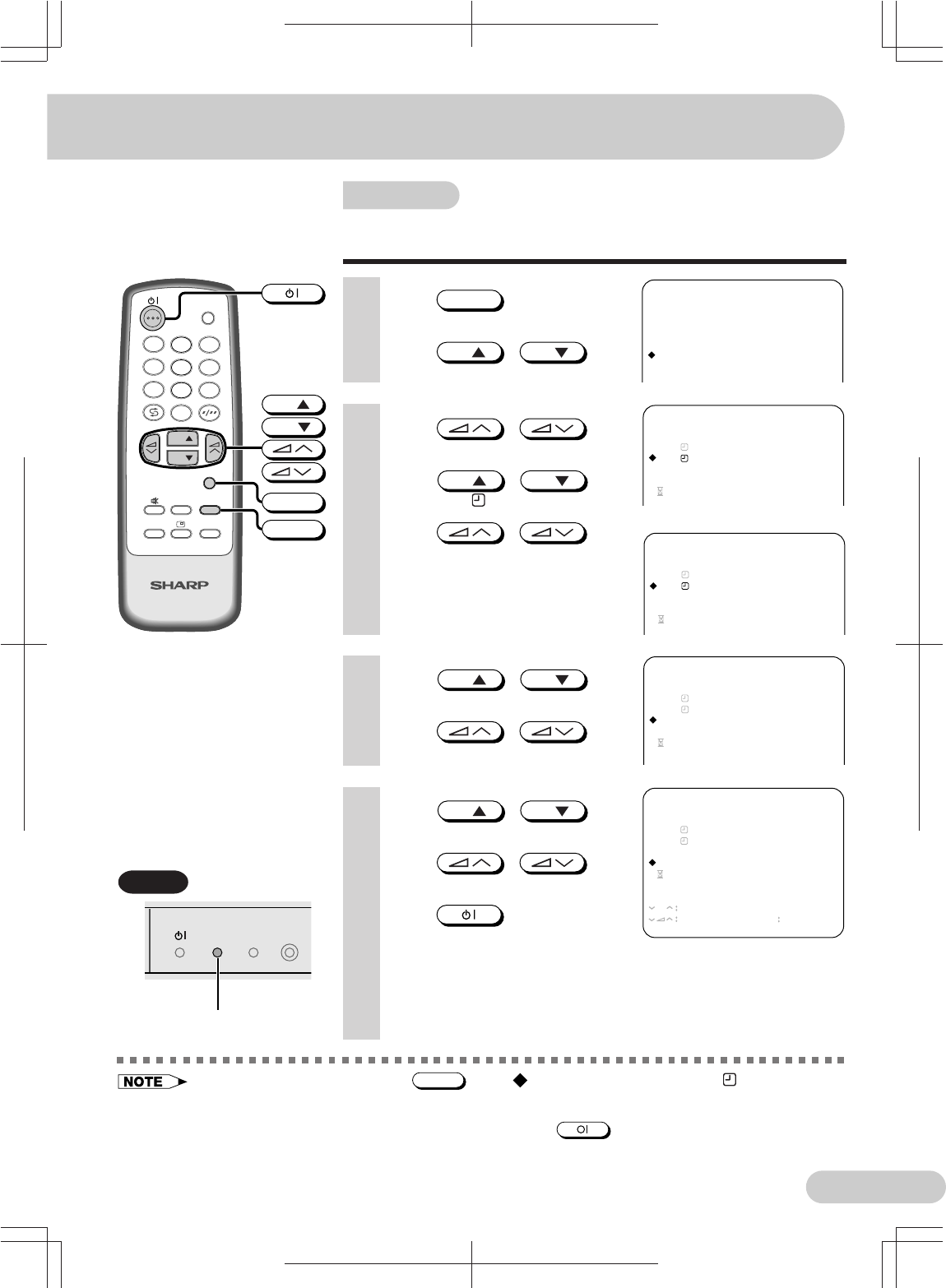 SHARP

NOTE