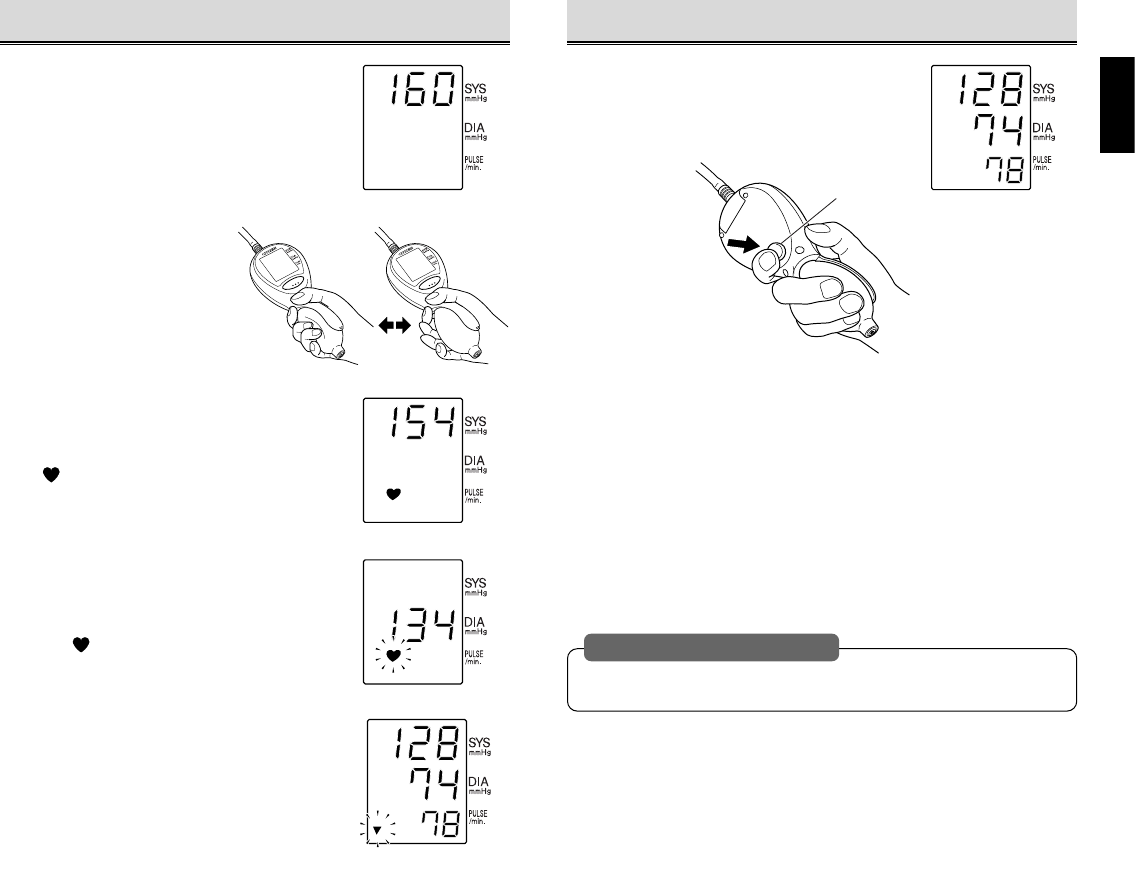 160 SYS mmHg
DIA mmHg
PULSE /min.

154 SYS mmHg
DIA mmHg
PULSE /min.

SYS mmHg
134 DIA mmHg
PULSE /min.

128 SYS mmHg
74 DIA mmHg
78 PULSE /min.

128 SYS mmHg
74 DIA mmHg
78 PULSE /min.