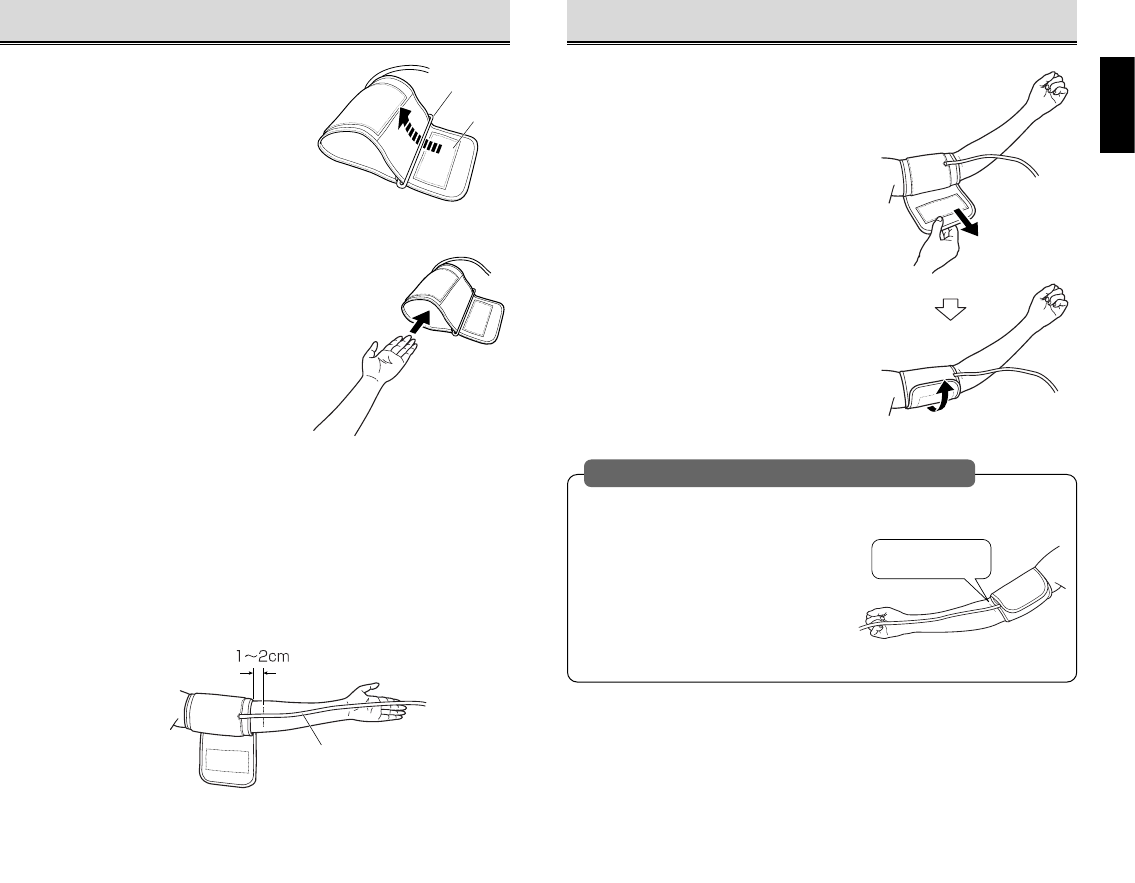 1~2cm