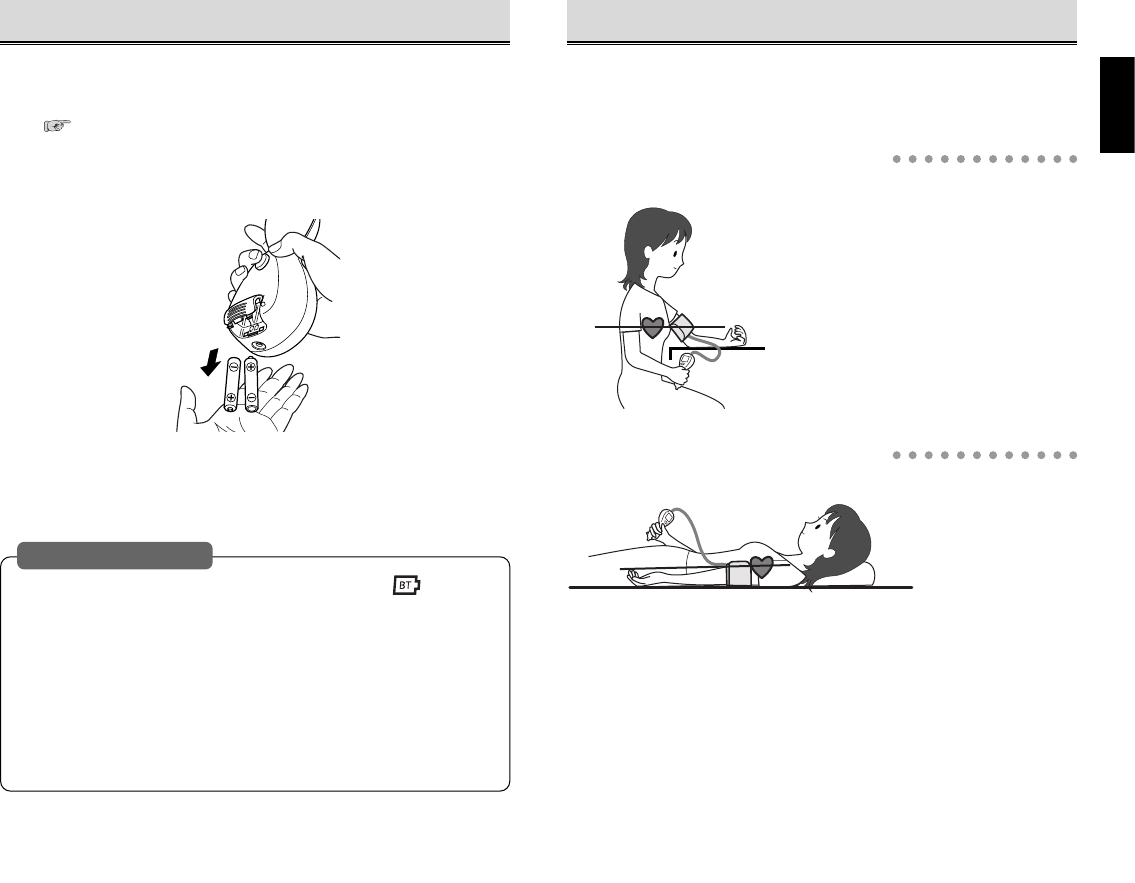 BT