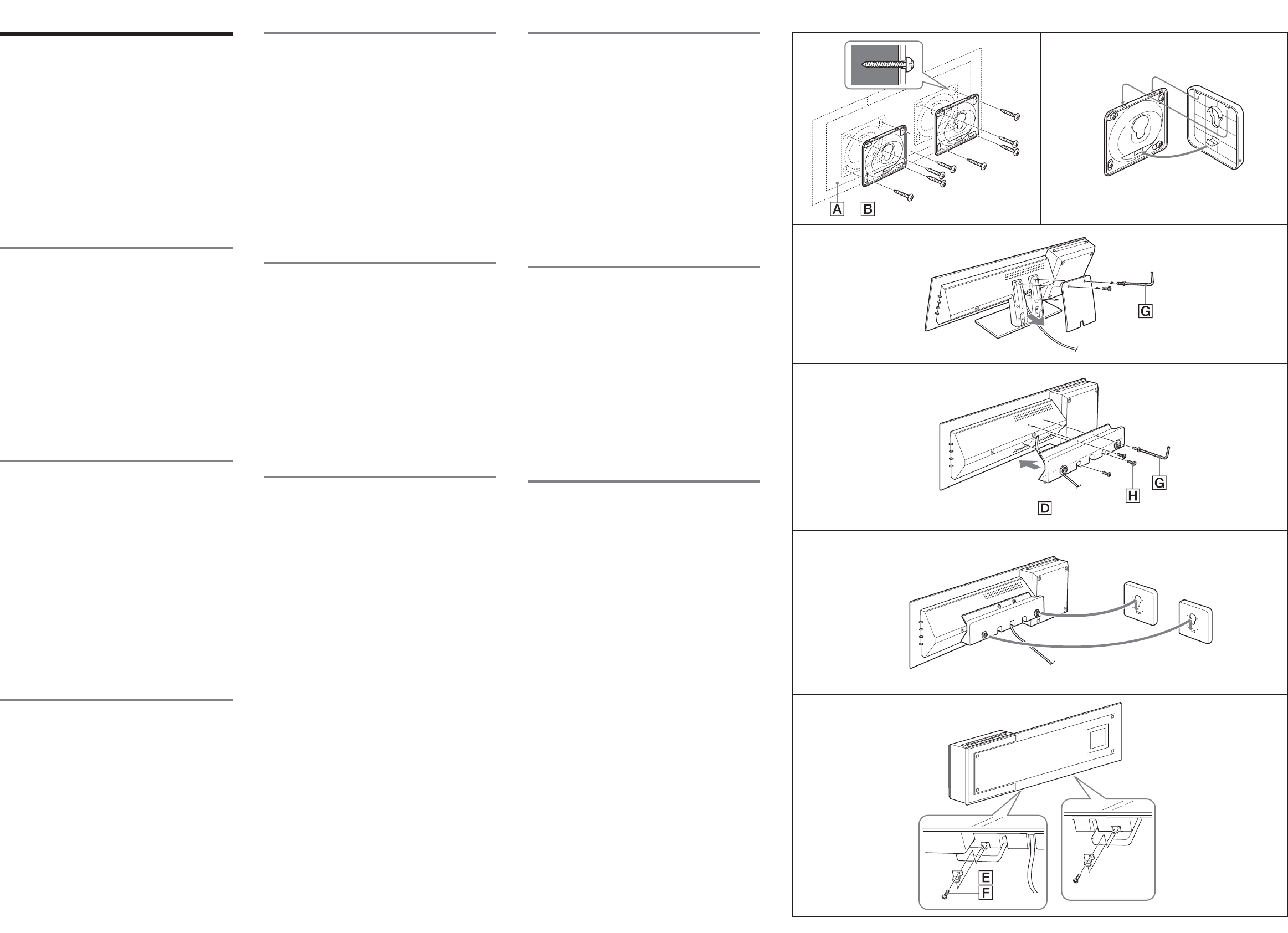 A B

G

D H G

E
F