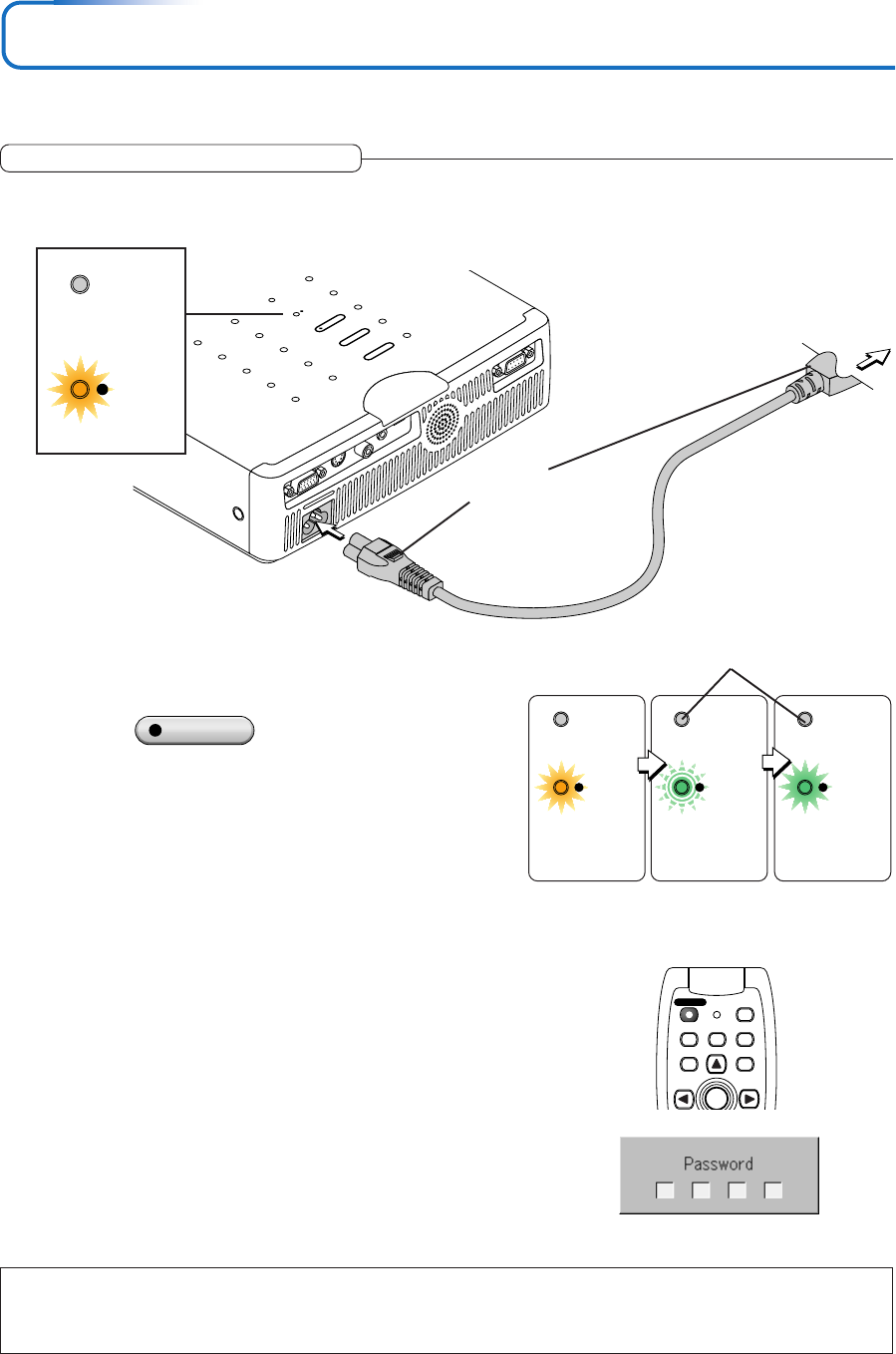 Password