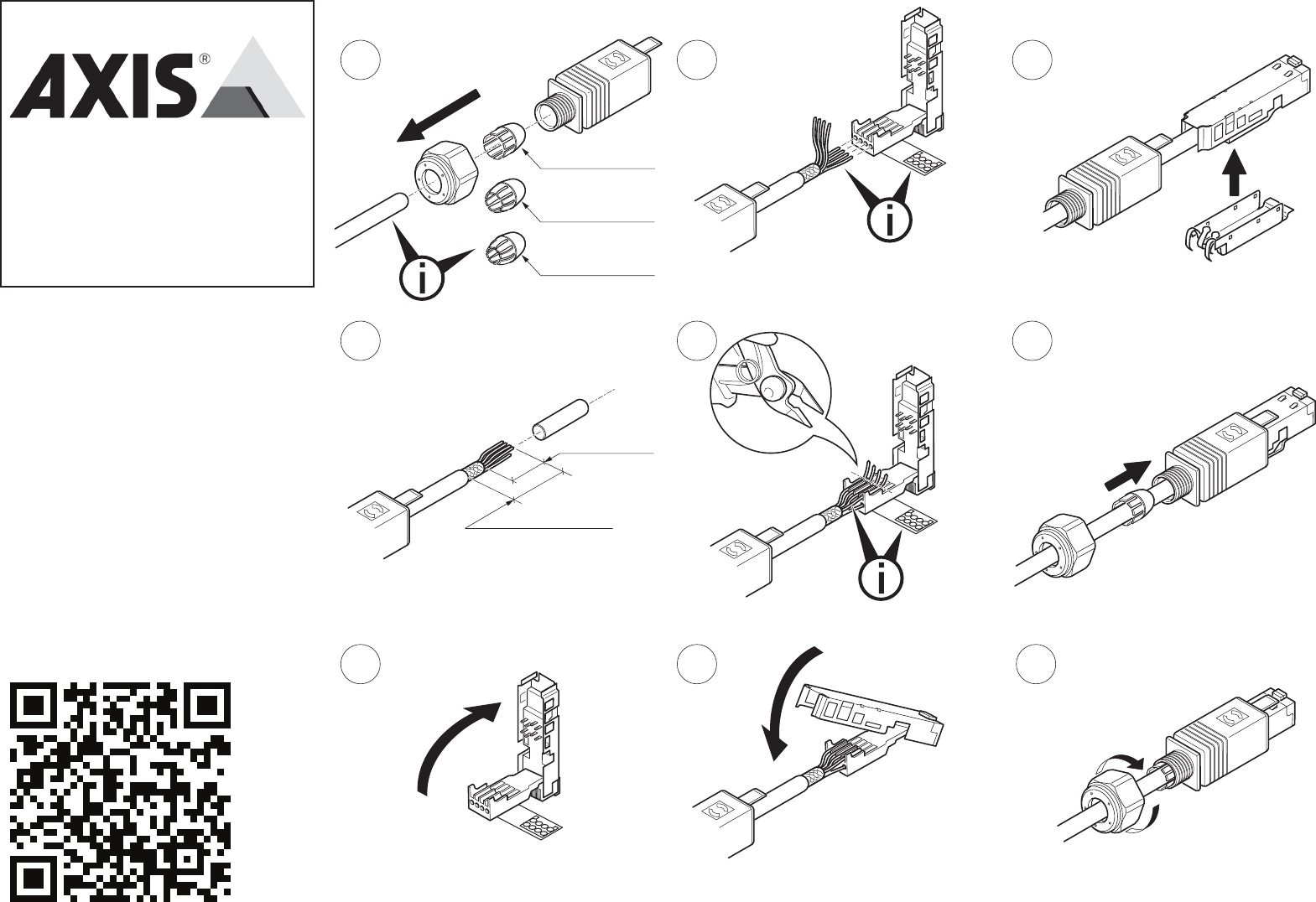 AXIS®