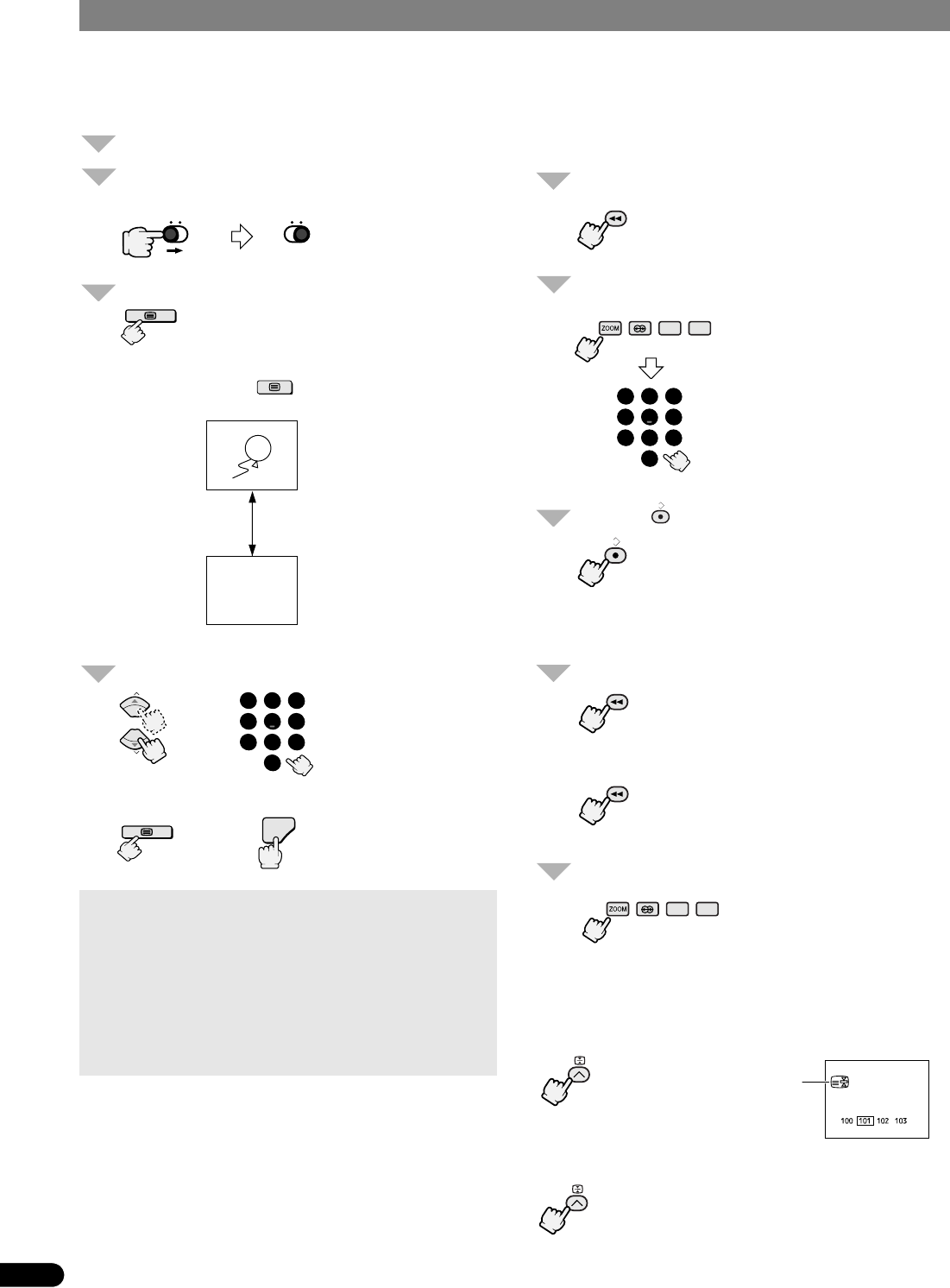 ZOOM

ZOOM

100 101 102 103