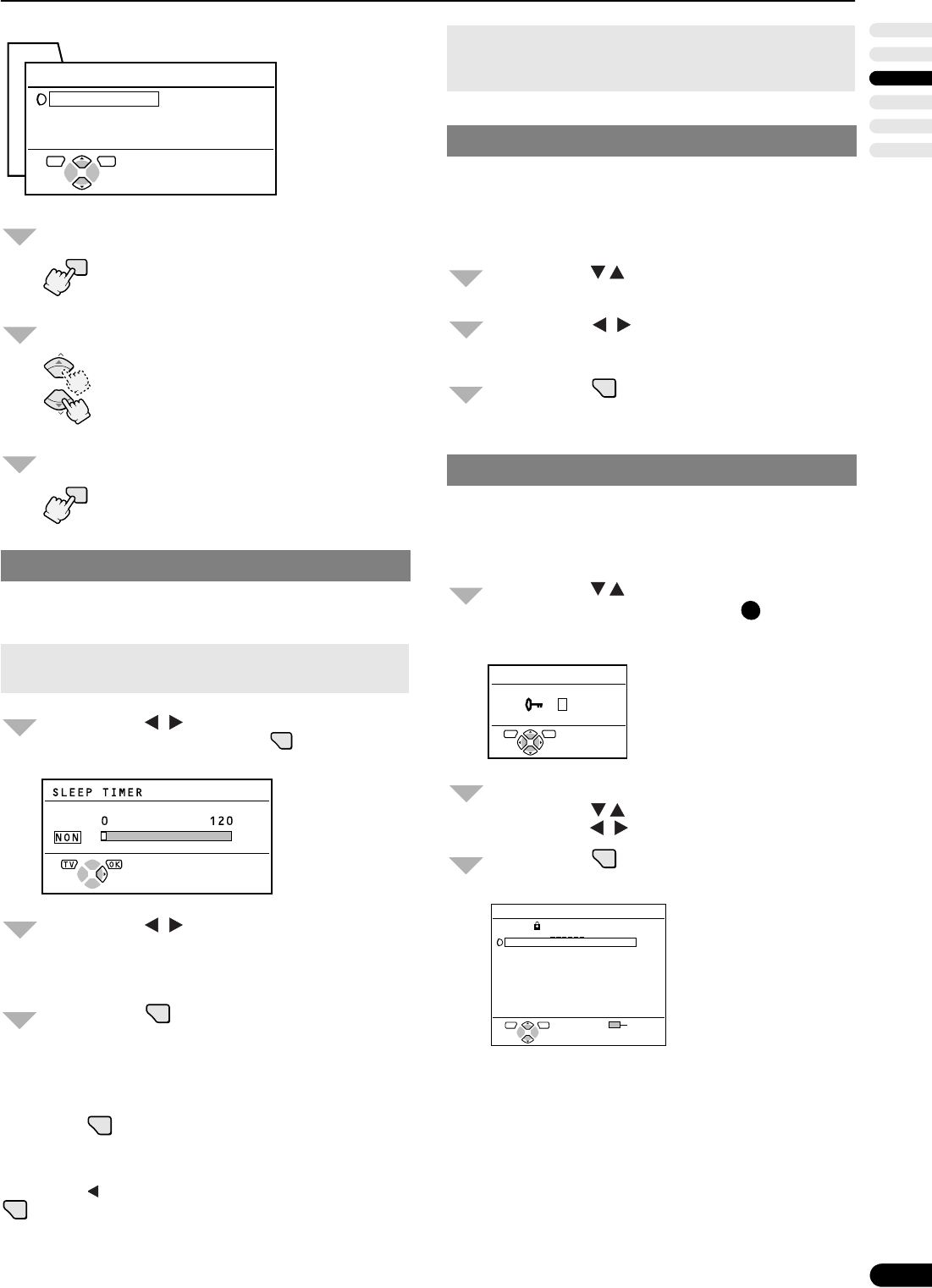 SLEEP TIMER

0 120

NON

TV OK