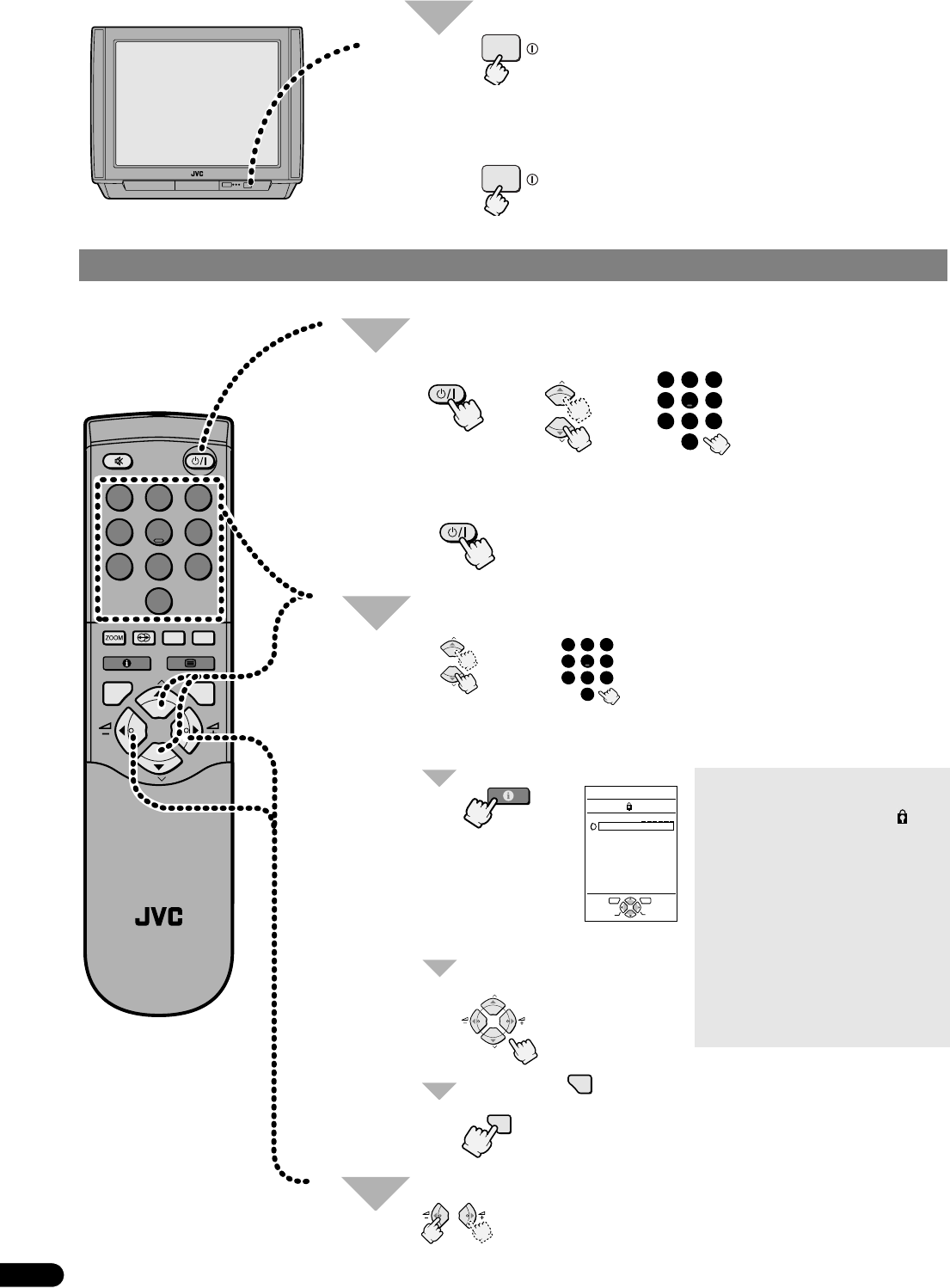 JVC

ZOOM

JVC