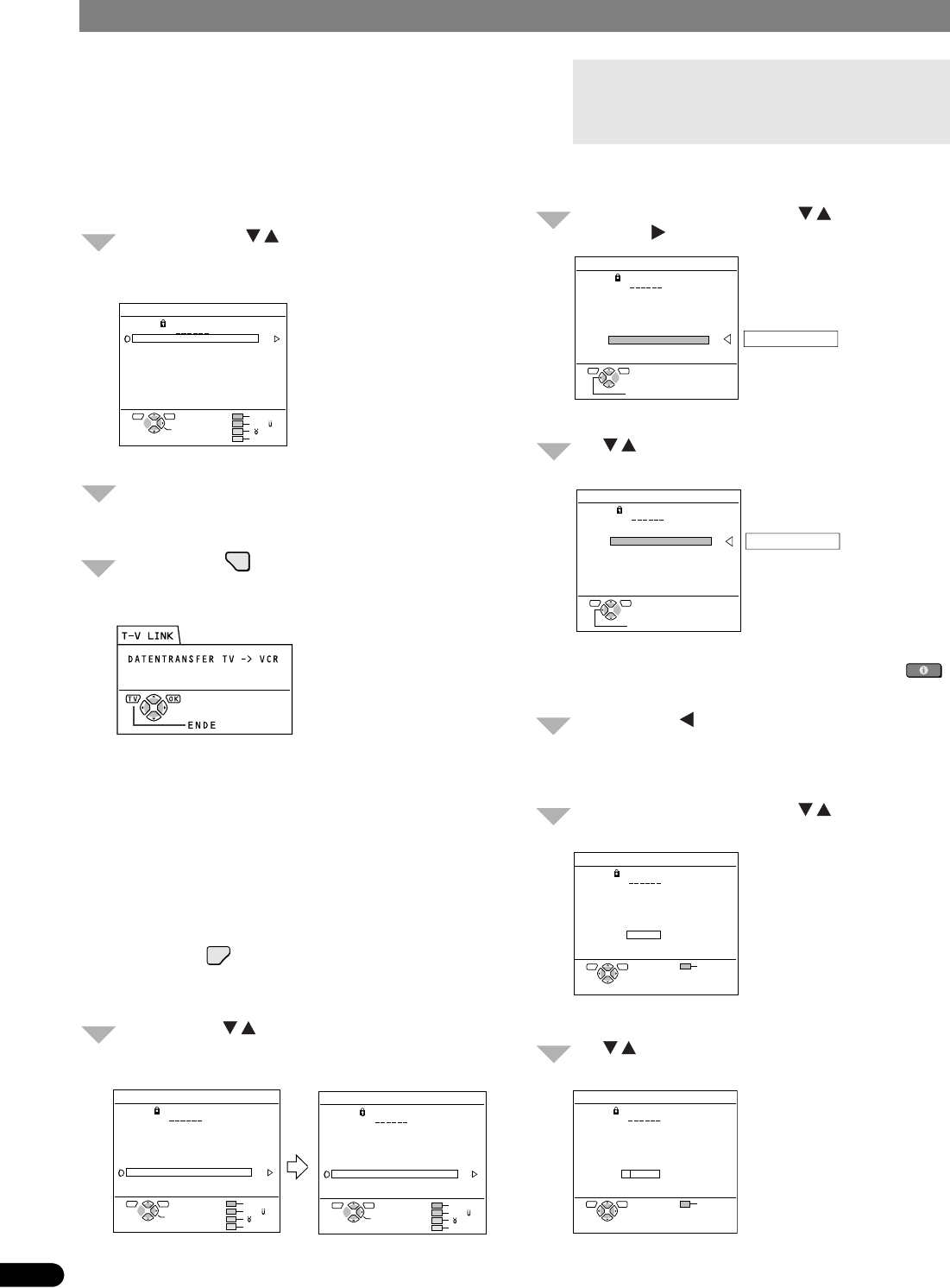 T-V LINK

DATENTRANSFER TV -> VCR

TV OK

ENDE