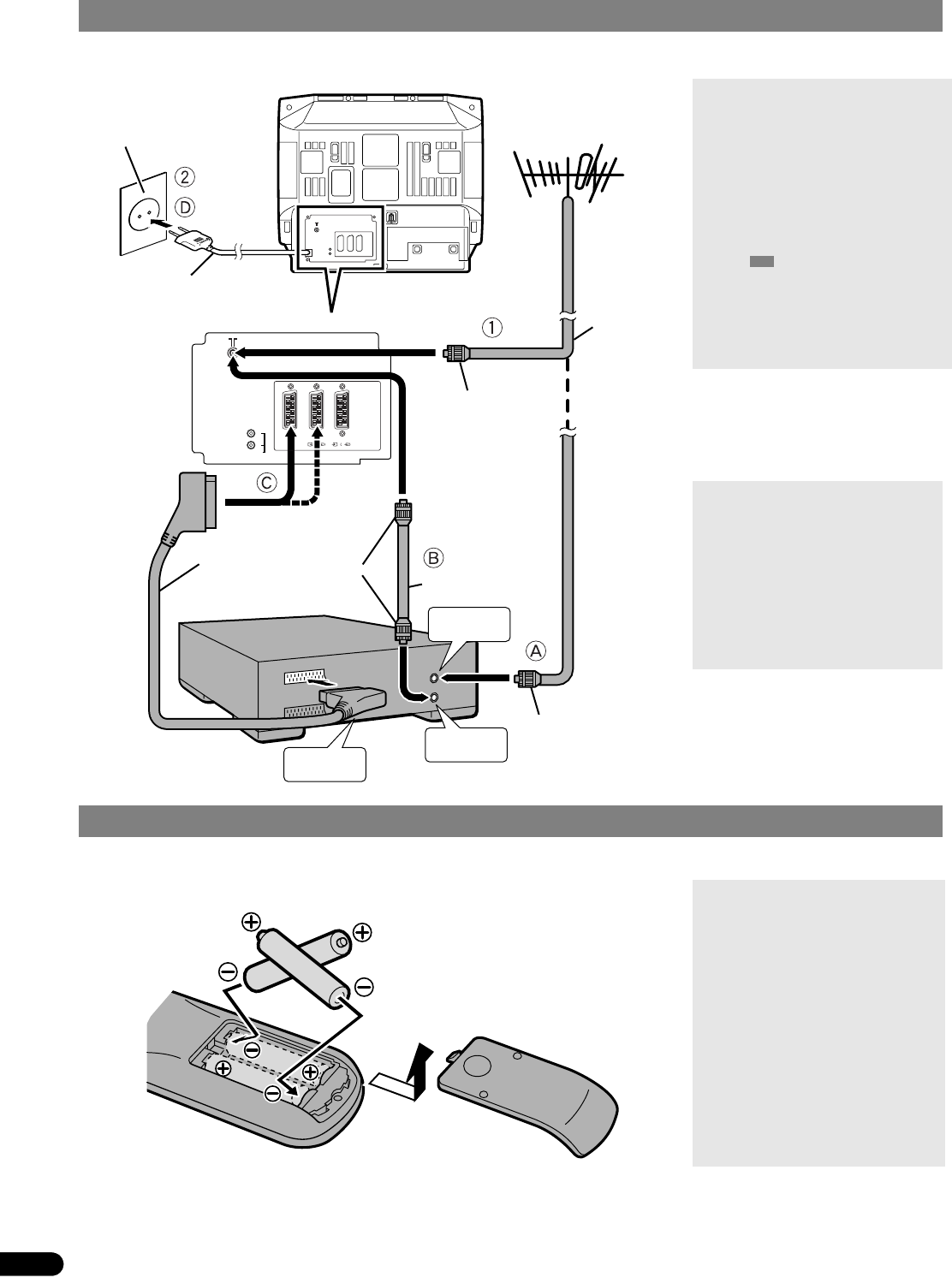 ②
Ⓓ
①
Ⓒ
Ⓑ
Ⓐ