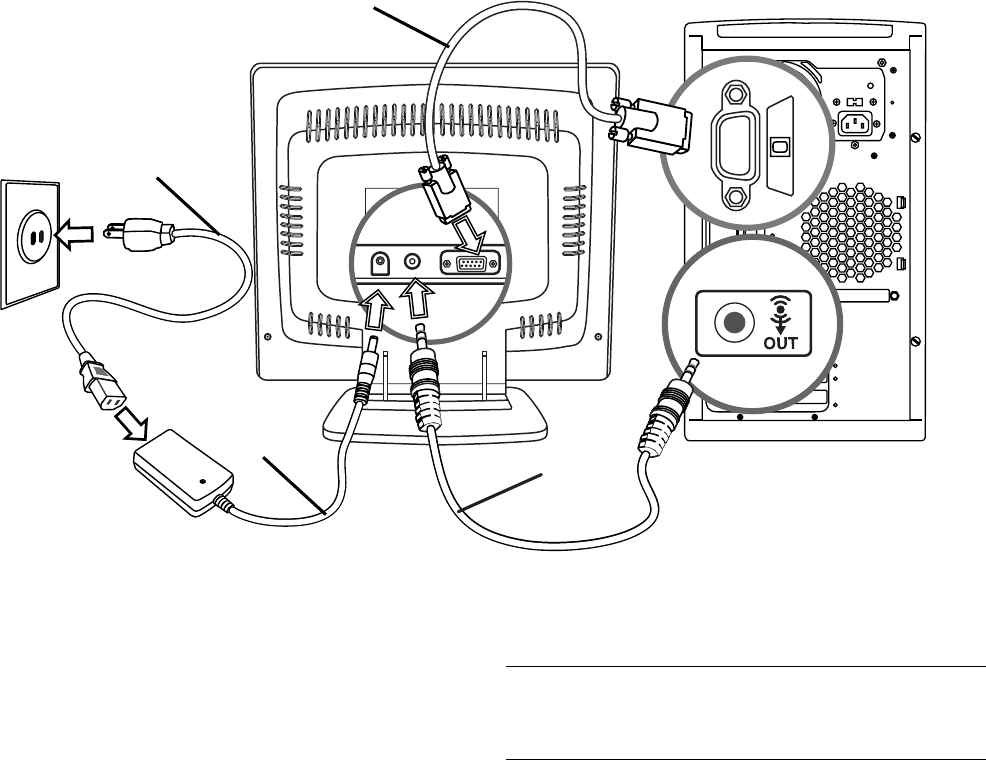 OUT